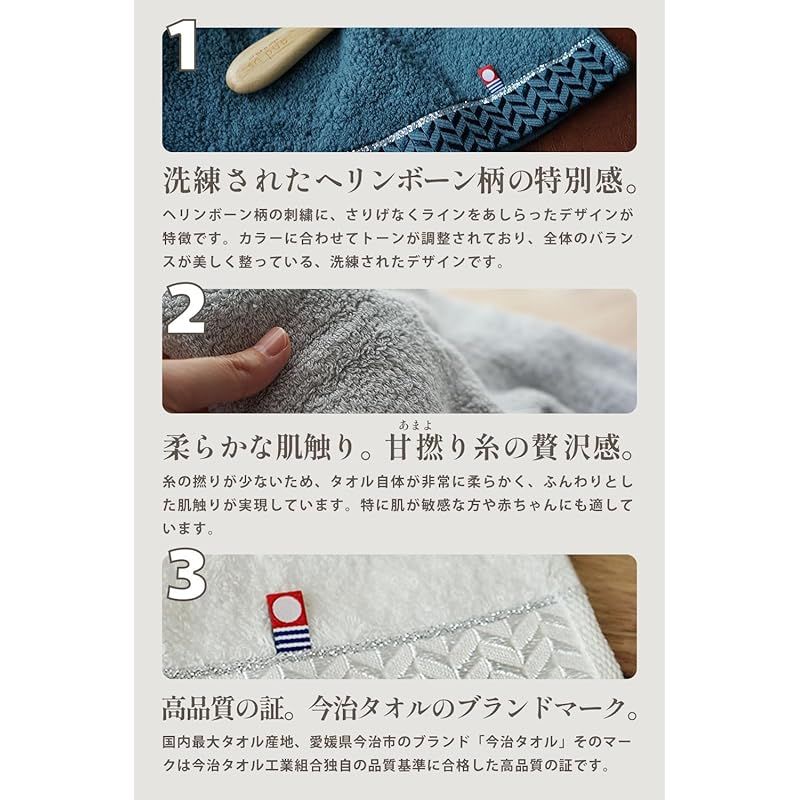 1

洗練されたヘリンボーン柄の特別感。

ヘリンボーン柄の刺繍に、さりげなくラインをあしらったデザインが特徴です。カラーに合わせてトーンが調整されており、全体のバランスが美しく整っている、洗練されたデザインです。

2

柔らかな肌触り。甘撚り糸の贅沢感。
あまよ

糸の撚りが少ないため、タオル自体が非常に柔らかく、ふんわりとした肌触りが実現しています。特に肌が敏感な方や赤ちゃんにも適しています。

3

高品質の証。今治タオルのブランドマーク。

国内最大タオル産地、愛媛県今治市のブランド「今治タオル」そのマークは今治タオル工業組合独自の品質基準に合格した高品質の証です。