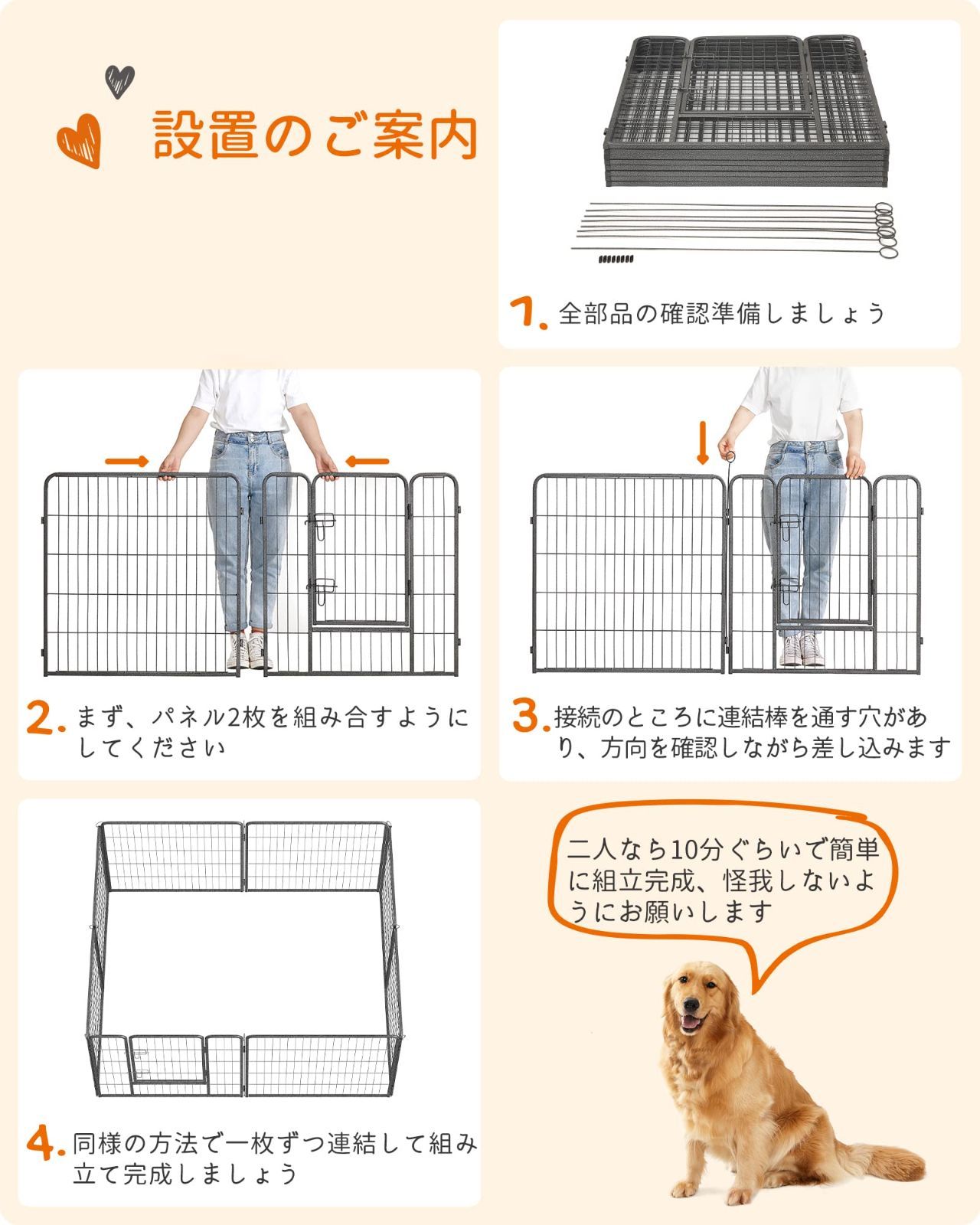 設置のご案内

1. 全部品の確認準備しましょう

2. まず、パネル2枚を組み合すようにしてください

3. 接続のところに連結棒を通す穴があり、方向を確認しながら差し込みます

4. 同様の方法で一枚ずつ連結して組み立て完成しましょう

二人なら10分ぐらいで簡単に組立完成、怪我しないようにお願いします