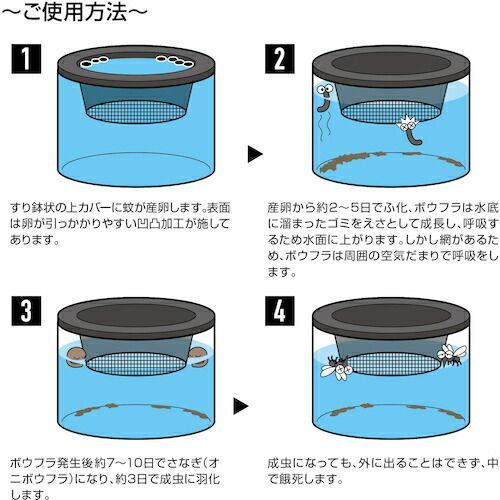 ～ご使用方法～

1

すり鉢状の上カバーに蚊が産卵します。表面は卵が引っかかりやすい凹凸加工が施してあります。

2

産卵から約2～5日でふ化、ボウフラは水底に溜まったゴミをえさとして成長し、呼吸するため水面に上がります。しかし網があるため、ボウフラは周囲の空気だまりで呼吸をします。

3

ボウフラ発生後約7～10日でさなぎ(オニボウフラ)になり、約3日で成虫に羽化します。

4

成虫になっても、外に出ることはできず、中で餓死します。