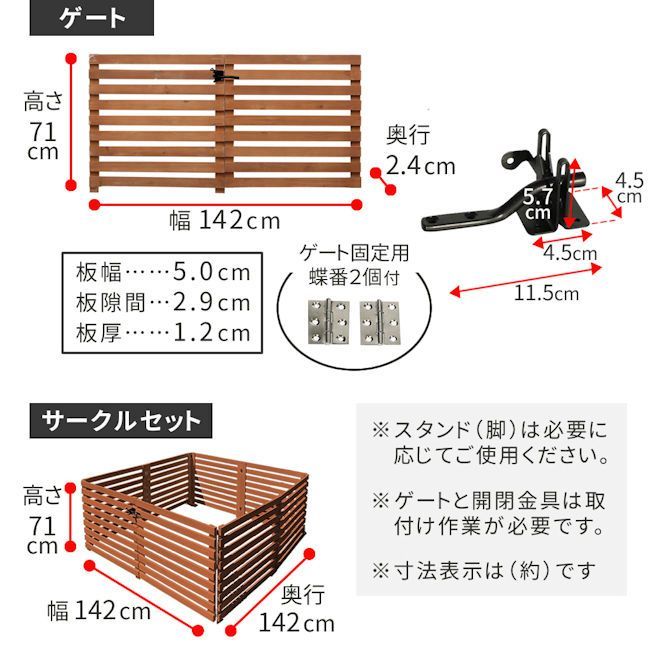 ゲート

高さ
71
cm

奥行
2.4cm

幅 142cm

5.7
cm

4.5
cm

4.5cm

11.5cm

板幅……5.0cm
板隙間…2.9cm
板厚……1.2cm

ゲート固定用
蝶番2個付

サークルセット

高さ
71
cm

幅 142cm

奥行
142cm

※スタンド(脚)は必要に応じてご使用ください。

※ゲートと開閉金具は取付け作業が必要です。

※寸法表示は(約)です