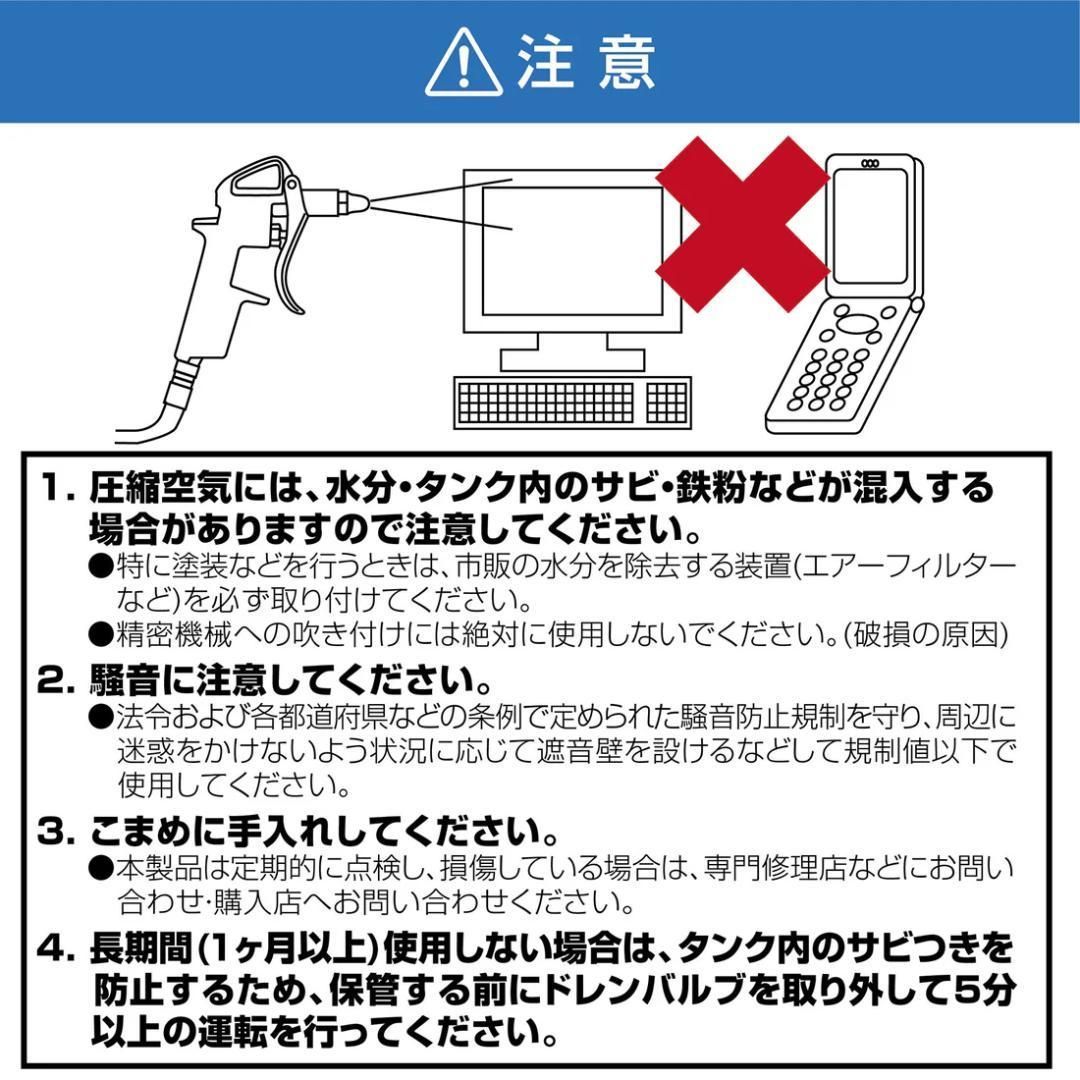 注意

1. 圧縮空気には、水分・タンク内のサビ・鉄粉などが混入する場合がありますので注意してください。
●特に塗装などを行うときは、市販の水分を除去する装置(エアーフィルターなど)を必ず取り付けてください。
●精密機械への吹き付けには絶対に使用しないでください。(破損の原因)

2. 騒音に注意してください。
●法令および各都道府県などの条例で定められた騒音防止規制を守り、周辺に迷惑をかけないよう状況に応じて遮音壁を設けるなどして規制値以下で使用してください。

3. こまめに手入れしてください。
●本製品は定期的に点検し、損傷している場合は、専門修理店などにお問い合わせ･購入店へお問い合わせください。

4. 長期間(1ヶ月以上)使用しない場合は、タンク内のサビつきを防止するため、保管する前にドレンバルブを取り外して5分以上の運転を行ってください。