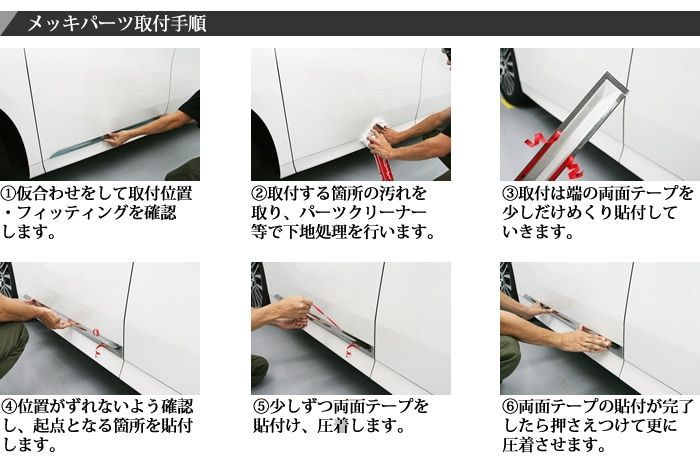 メッキパーツ取付手順

①仮合わせをして取付位置・フィッティングを確認します。

②取付する箇所の汚れを取り、パーツクリーナー等で下地処理を行います。

③取付は端の両面テープを少しだけめくり貼付していきます。

④位置がずれないよう確認し、起点となる箇所を貼付します。

⑤少しずつ両面テープを貼付け、圧着します。

⑥両面テープの貼付が完了したら押さえつけて更に圧着させます。