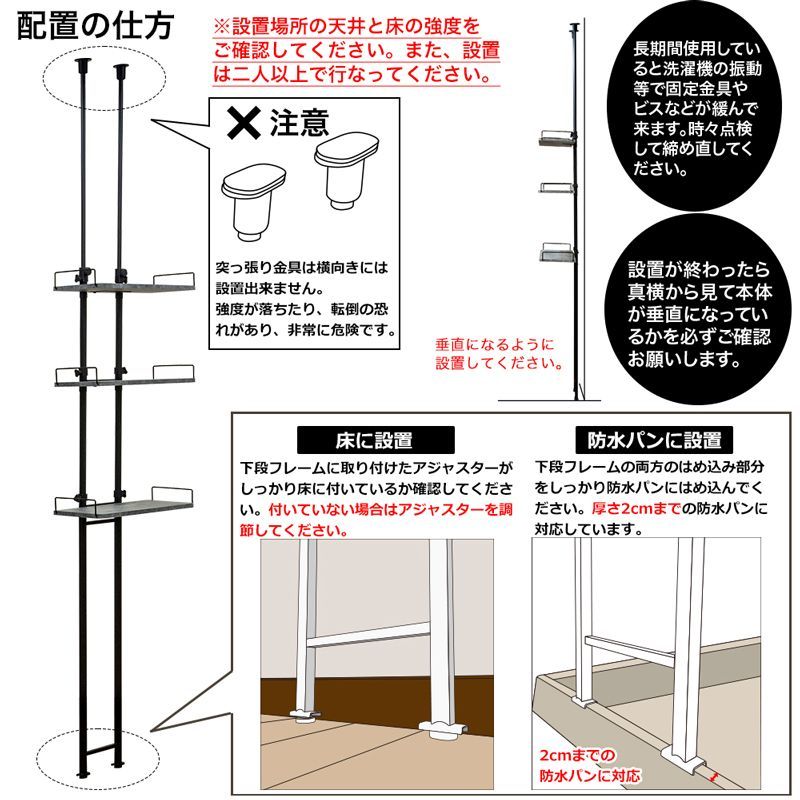 配置の仕方

※設置場所の天井と床の強度をご確認してください。また、設置は二人以上で行なってください。

✕ 注意

突っ張り金具は横向きには設置出来ません。
強度が落ちたり、転倒の恐れがあり、非常に危険です。

垂直になるように設置してください。

長期間使用していると洗濯機の振動等で固定金具やビスなどが緩んで来ます。時々点検して締め直してください。

設置が終わったら真横から見て本体が垂直になっているかを必ずご確認お願いします。

床に設置

下段フレームに取り付けたアジャスターがしっかり床に付いているか確認してください。付いていない場合はアジャスターを調節してください。

防水パンに設置

下段フレームの両方のはめ込み部分をしっかり防水パンにはめ込んでください。厚さ2cmまでの防水パンに対応しています。

2cmまでの防水パンに対応