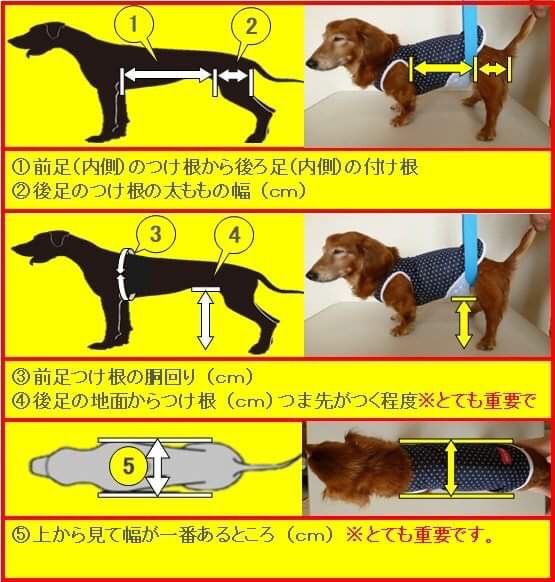 1
2

①前足(内側)のつけ根から後ろ足(内側)の付け根
②後足のつけ根の太ももの幅（cm）

3
4

③前足つけ根の胴回り（cm）
④後足の地面からつけ根（cm）つま先がつく程度※とても重要で

5

⑤上から見て幅が一番あるところ（cm）※とても重要です。