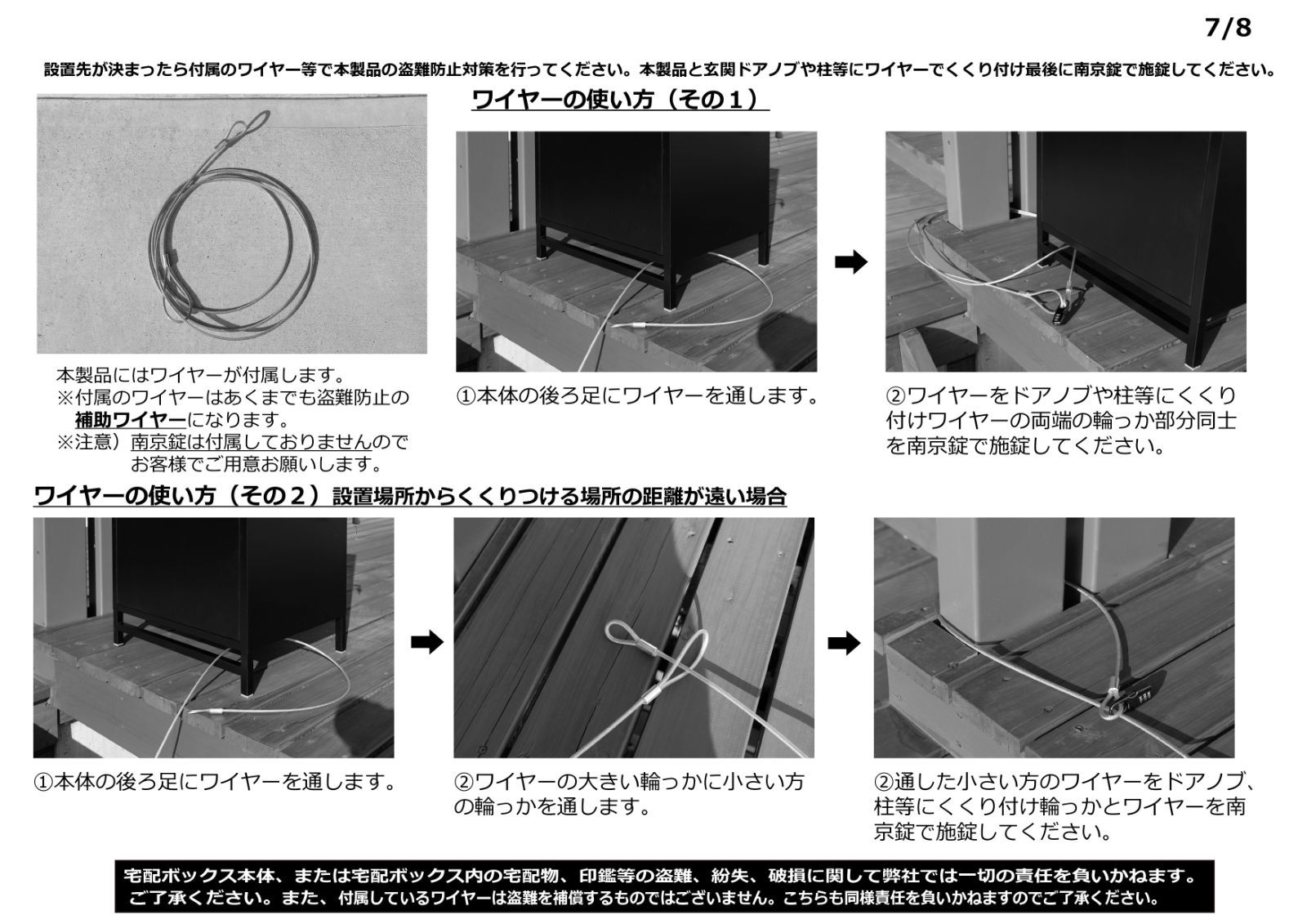 7/8

設置先が決まったら付属のワイヤー等で本製品の盗難防止対策を行ってください。本製品と玄関ドアノブや柱等にワイヤーでくくり付け最後に南京錠で施錠してください。

ワイヤーの使い方（その１）

本製品にはワイヤーが付属します。
※付属のワイヤーはあくまでも盗難防止の補助ワイヤーになります。
※注意）南京錠は付属しておりませんのでお客様でご用意お願いします。

①本体の後ろ足にワイヤーを通します。

②ワイヤーをドアノブや柱等にくくり付けワイヤーの両端の輪っか部分同士を南京錠で施錠してください。

ワイヤーの使い方（その２）設置場所からくくりつける場所の距離が遠い場合

①本体の後ろ足にワイヤーを通します。

②ワイヤーの大きい輪っかに小さい方の輪っかを通します。

②通した小さい方のワイヤーをドアノブ、柱等にくくり付け輪っかとワイヤーを南京錠で施錠してください。

宅配ボックス本体、または宅配ボックス内の宅配物、印鑑等の盗難、紛失、破損に関して弊社では一切の責任を負いかねます。
ご了承ください。また、付属しているワイヤーは盗難を補償するものではございません。こちらも同様責任を負いかねますのでご了承ください。