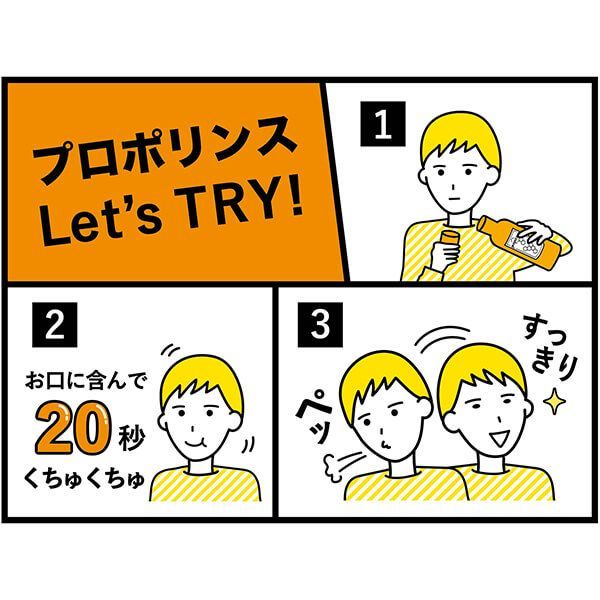 プロポリンス
Let's TRY!

1

2

お口に含んで
20秒
くちゅくちゅ

3

ペッ

すっきり