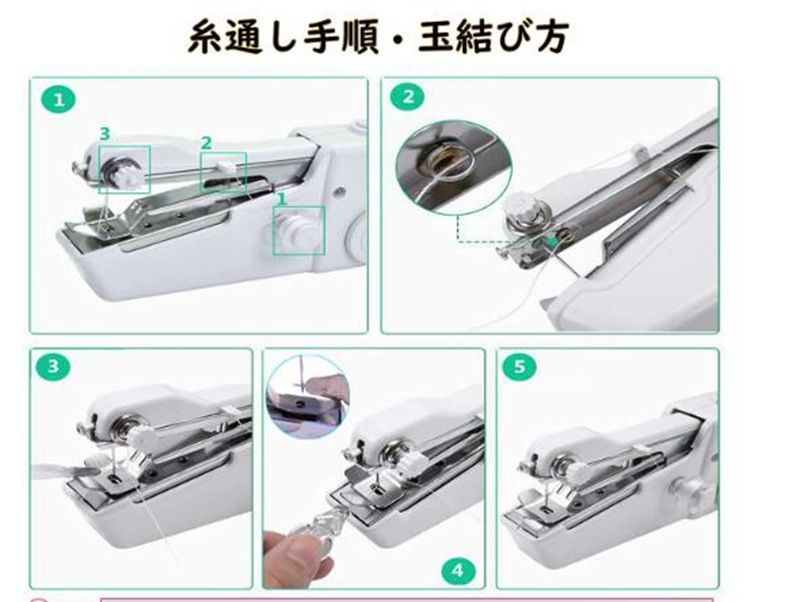 糸通し手順・玉結び方

1

3

2

1

2

3

4

5