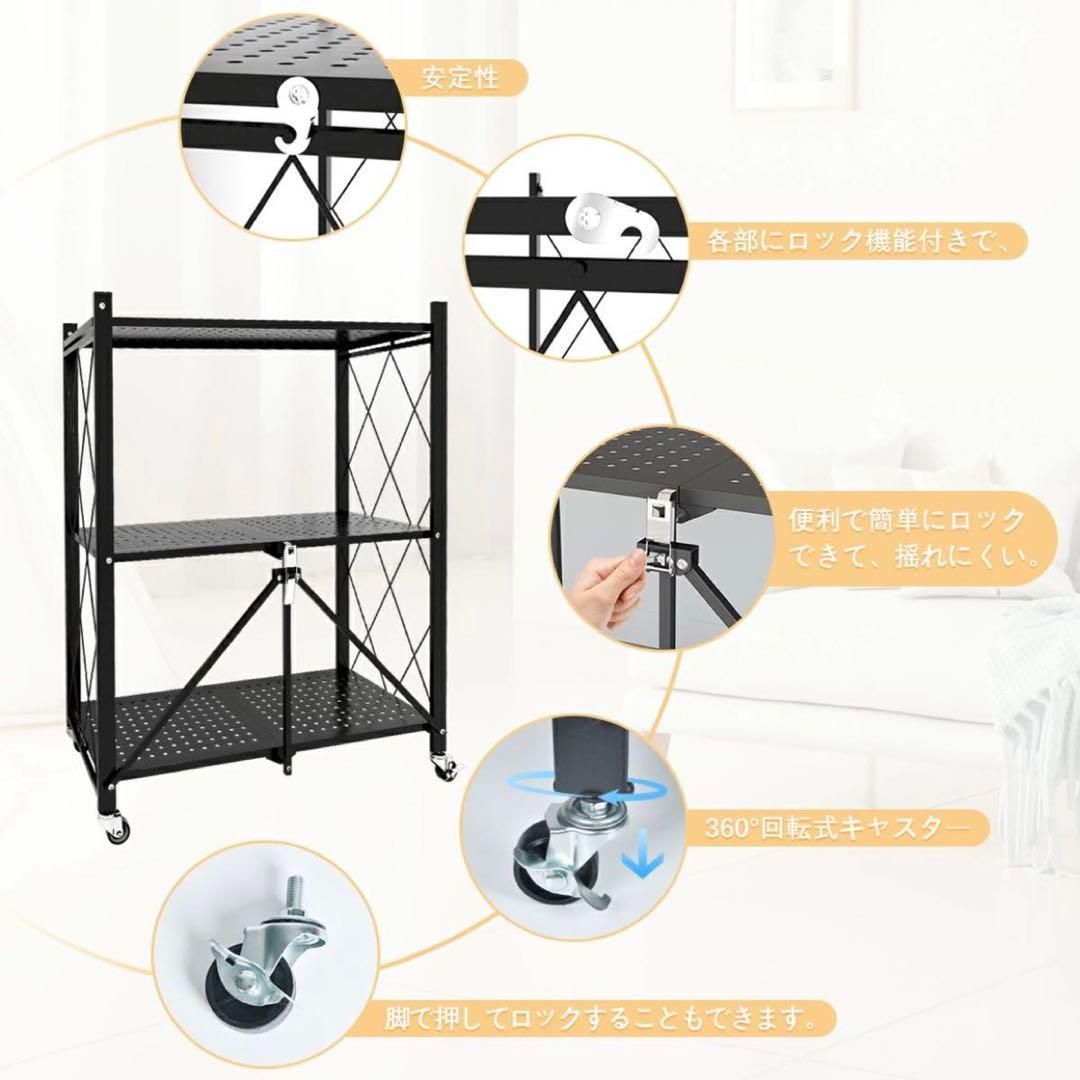 安定性

各部にロック機能付きで、

便利で簡単にロックできて、揺れにくい。

360°回転式キャスター

脚で押してロックすることもできます。