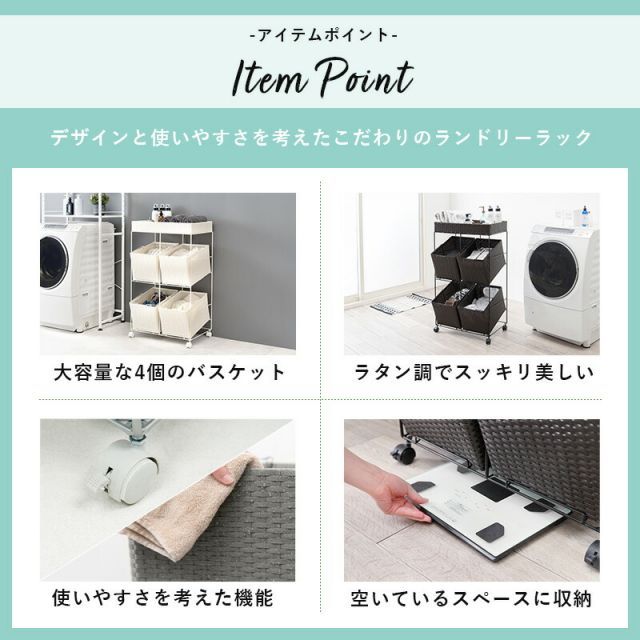 -アイテムポイント-

Item Point

デザインと使いやすさを考えたこだわりのランドリーラック

大容量な4個のバスケット

ラタン調でスッキリ美しい

使いやすさを考えた機能

空いているスペースに収納