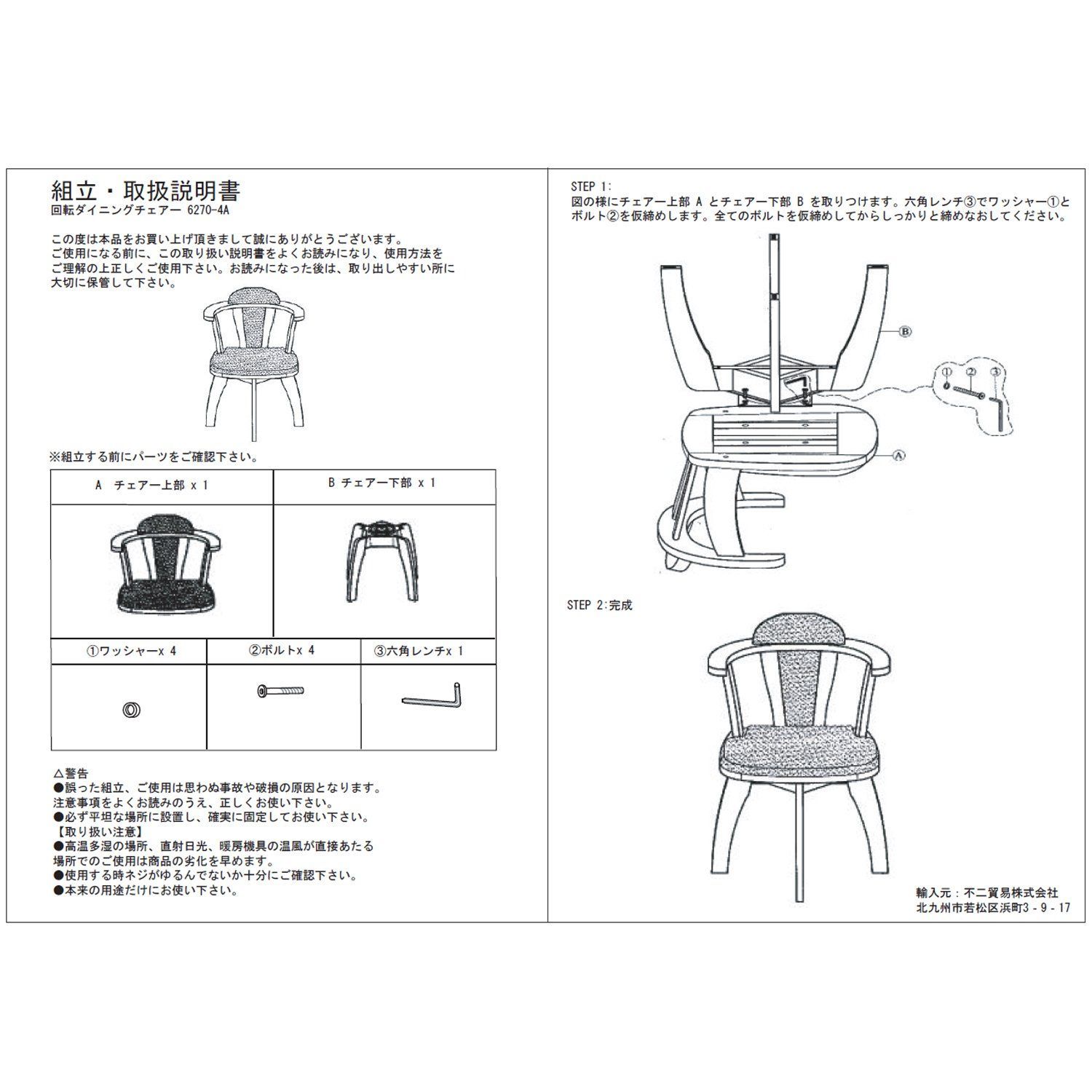 組立・取扱説明書
回転ダイニングチェアー 6270-4A

この度は本品をお買い上げ頂きまして誠にありがとうございます。
ご使用になる前に、この取り扱い説明書をよくお読みになり、使用方法をご理解の上正しくご使用下さい。お読みになった後は、取り出しやすい所に大切に保管して下さい。

※組立する前にパーツをご確認下さい。

| A チェアー上部 x 1 | B チェアー下部 x 1 |
|---|---|
| | |

| ①ワッシャーx 4 | ②ボルトx 4 | ③六角レンチx 1 |
|---|---|---|
| | | |

△警告
●誤った組立、ご使用は思わぬ事故や破損の原因となります。
注意事項をよくお読みのうえ、正しくお使い下さい。
●必ず平坦な場所に設置し、確実に固定してお使い下さい。
【取り扱い注意】
●高温多湿の場所、直射日光、暖房機具の温風が直接あたる場所でのご使用は商品の劣化を早めます。
●使用する時ネジがゆるんでないか十分にご確認下さい。
●本来の用途だけにお使い下さい。

STEP 1:
図の様にチェアー上部 A とチェアー下部 B を取りつけます。六角レンチ③でワッシャー①とボルト②を仮締めします。全てのボルトを仮締めしてからしっかりと締めなおしてください。

B
①
②
③
A

STEP 2:完成

輸入元：不二貿易株式会社
北九州市若松区浜町3-9-17