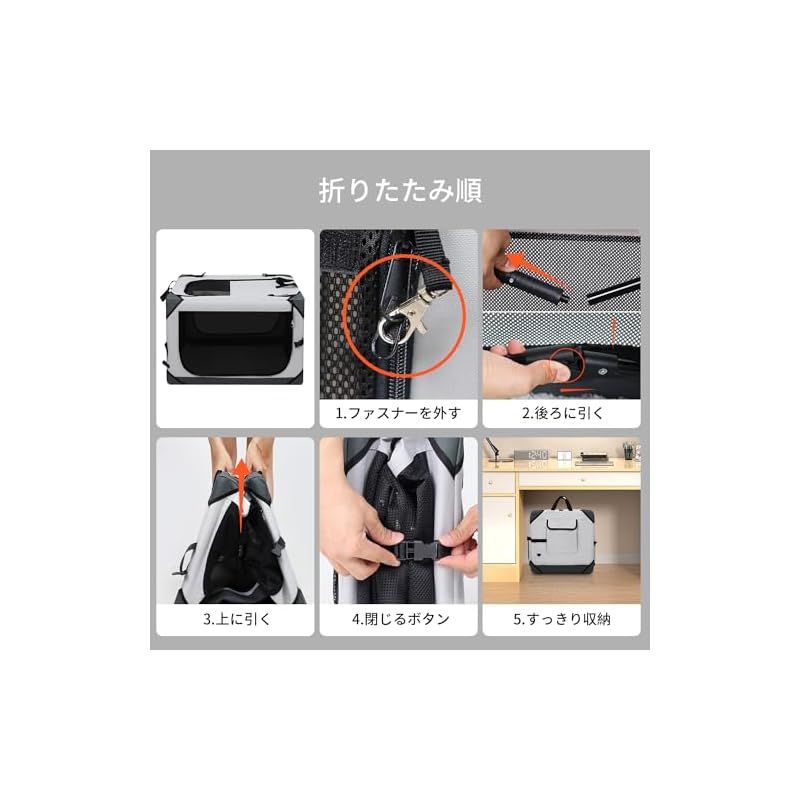 折りたたみ順

1.ファスナーを外す

2.後ろに引く

3.上に引く

4.閉じるボタン

5.すっきり収納