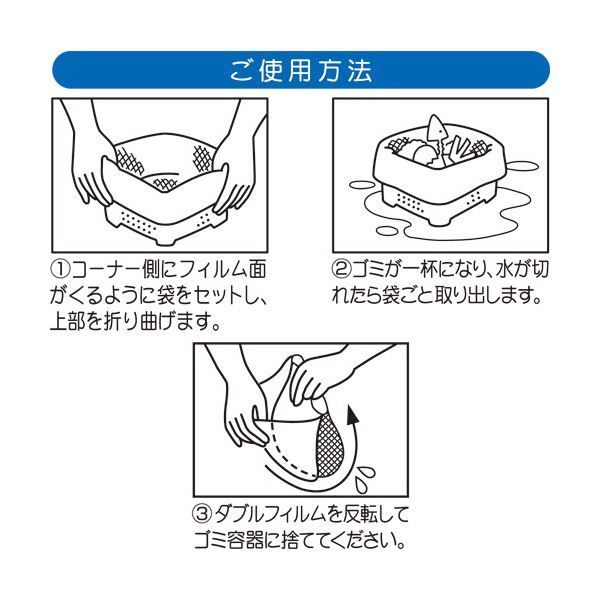 ご使用方法

①コーナー側にフィルム面がくるように袋をセットし、上部を折り曲げます。

②ゴミが一杯になり、水が切れたら袋ごと取り出します。

③ダブルフィルムを反転してゴミ容器に捨ててください。