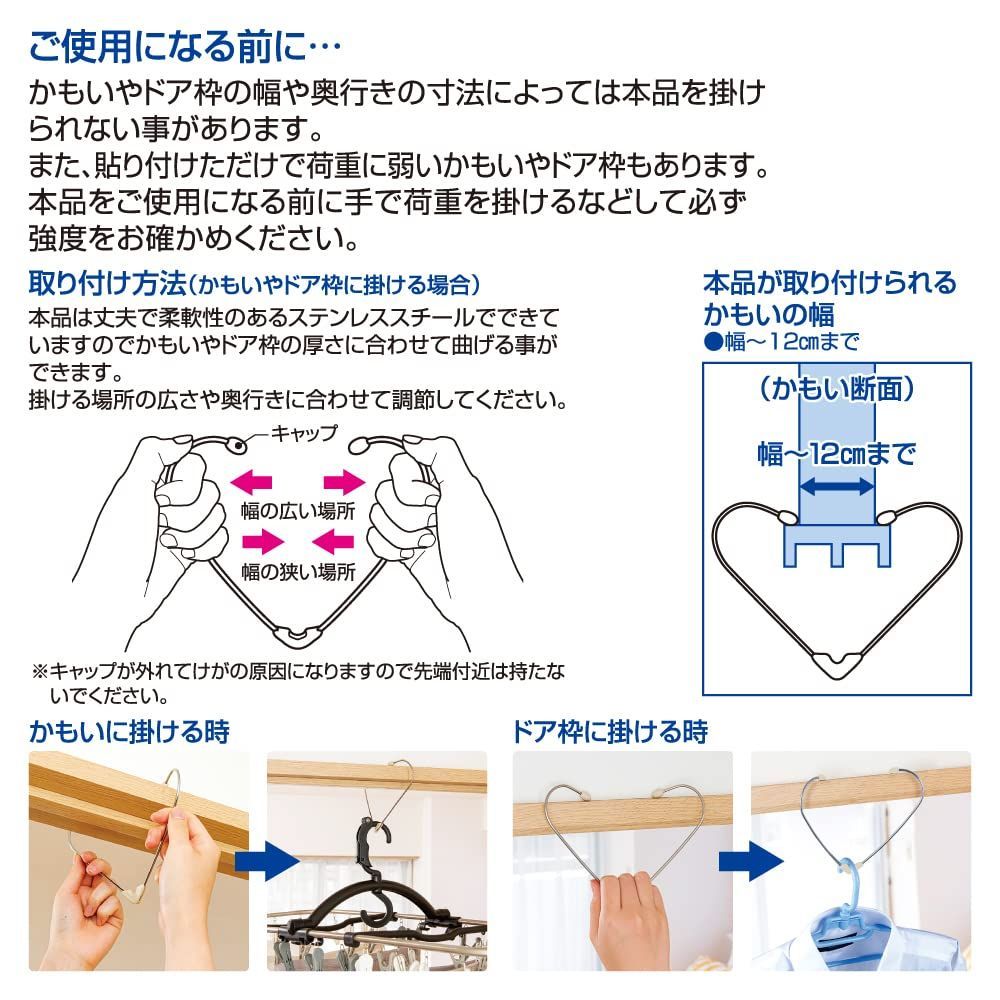 ご使用になる前に…

かもいやドア枠の幅や奥行きの寸法によっては本品を掛けられない事があります。
また、貼り付けただけで荷重に弱いかもいやドア枠もあります。
本品をご使用になる前に手で荷重を掛けるなどして必ず強度をお確かめください。

取り付け方法（かもいやドア枠に掛ける場合）

本品は丈夫で柔軟性のあるステンレススチールでできていますのでかもいやドア枠の厚さに合わせて曲げる事ができます。
掛ける場所の広さや奥行きに合わせて調節してください。

キャップ

幅の広い場所

幅の狭い場所

※キャップが外れてけがの原因になりますので先端付近は持たないでください。

本品が取り付けられるかもいの幅
●幅～12㎝まで

（かもい断面）

幅～12㎝まで

かもいに掛ける時

ドア枠に掛ける時