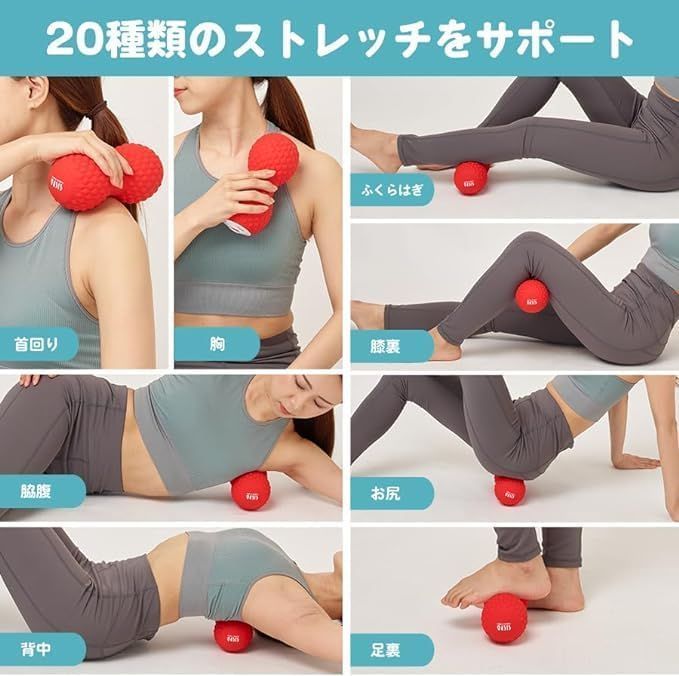 20種類のストレッチをサポート

首回り

胸

ふくらはぎ

膝裏

脇腹

お尻

背中

足裏