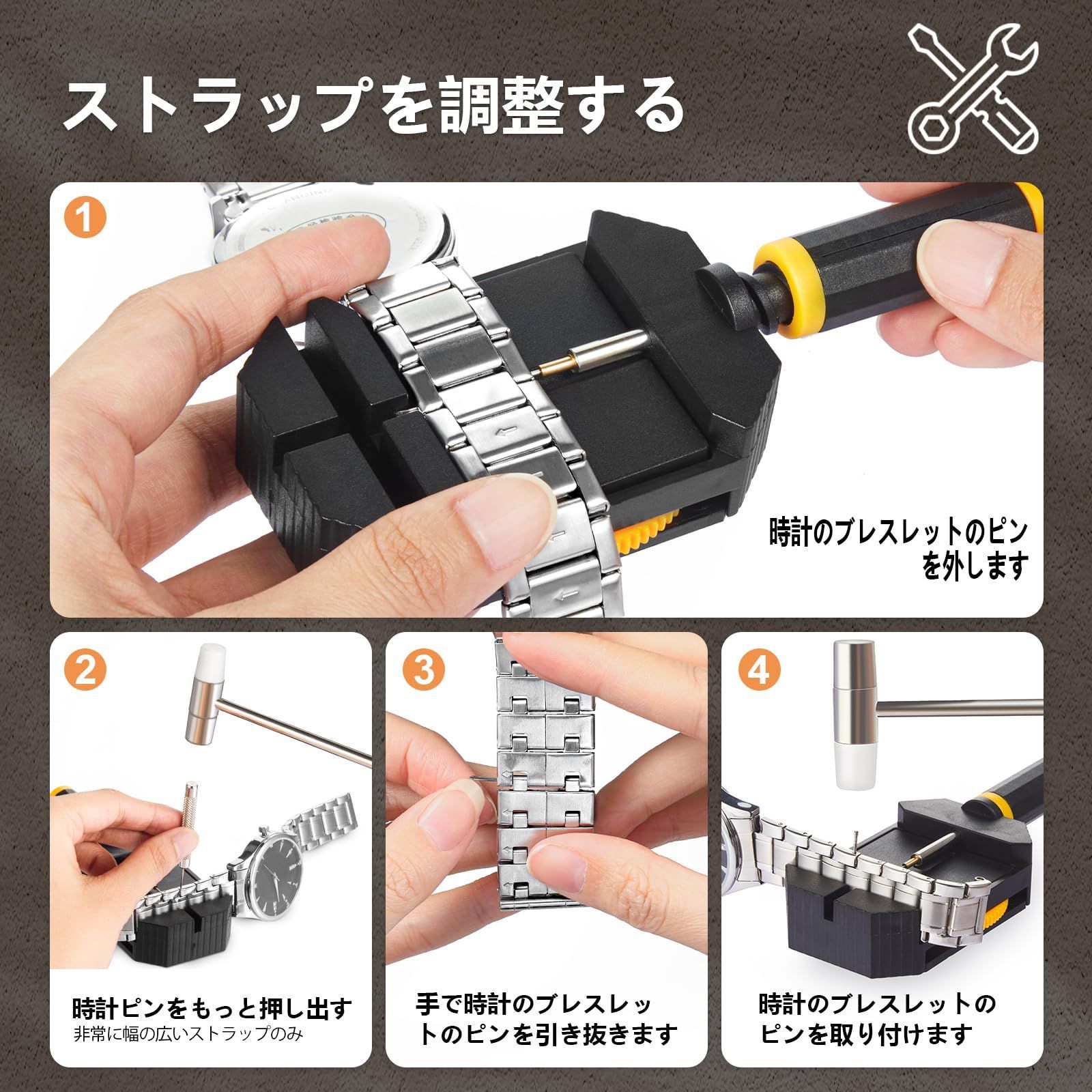 ストラップを調整する

1

時計のブレスレットのピンを外します

2

時計ピンをもっと押し出す
非常に幅の広いストラップのみ

3

手で時計のブレスレットのピンを引き抜きます

4

時計のブレスレットのピンを取り付けます