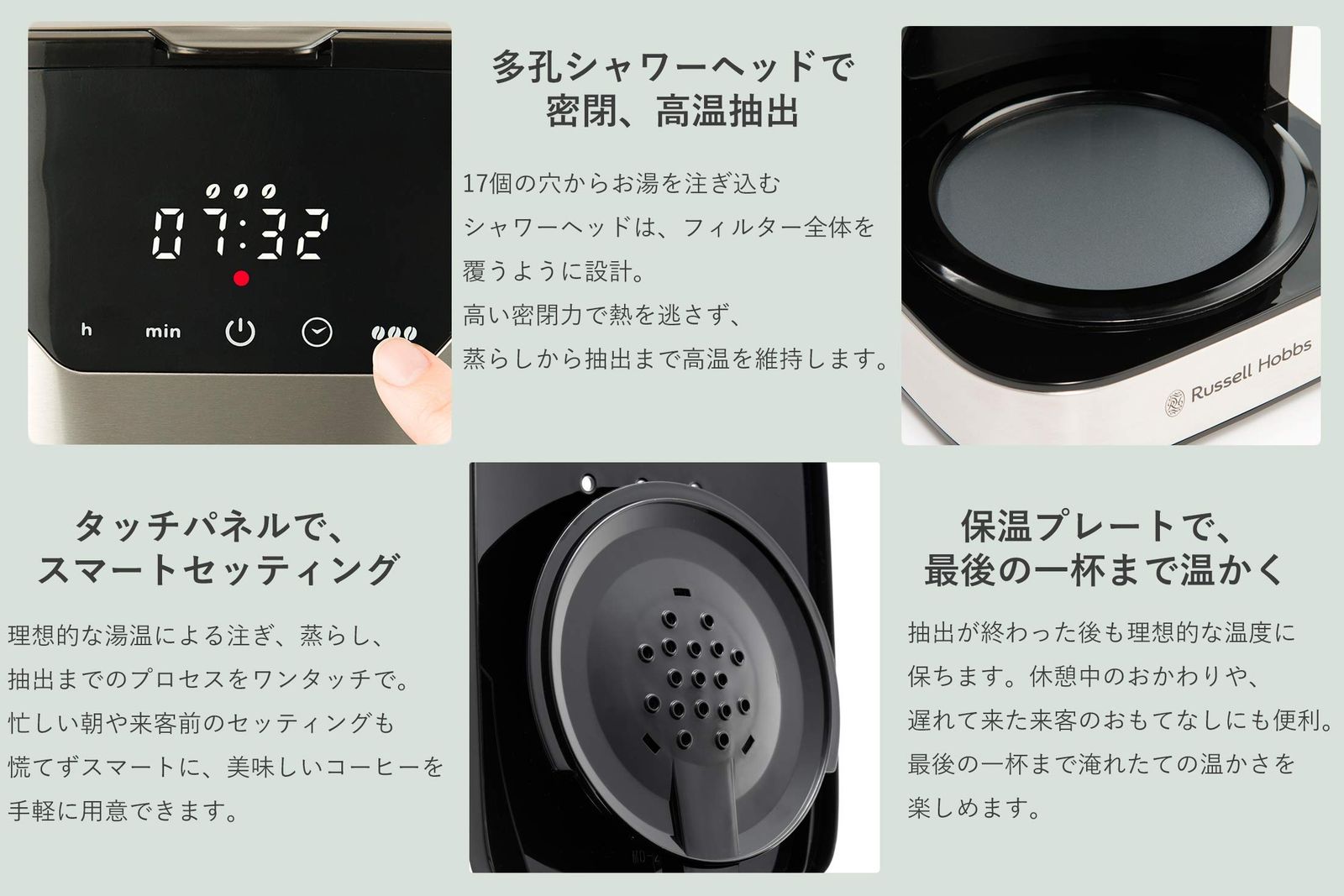 07:32

h min

多孔シャワーヘッドで
密閉、高温抽出

17個の穴からお湯を注ぎ込む
シャワーヘッドは、フィルター全体を
覆うように設計。
高い密閉力で熱を逃さず、
蒸らしから抽出まで高温を維持します。

Russell Hobbs

タッチパネルで、
スマートセッティング

理想的な湯温による注ぎ、蒸らし、
抽出までのプロセスをワンタッチで。
忙しい朝や来客前のセッティングも
慌てずスマートに、美味しいコーヒーを
手軽に用意できます。

保温プレートで、
最後の一杯まで温かく

抽出が終わった後も理想的な温度に
保ちます。休憩中のおかわりや、
遅れて来た来客のおもてなしにも便利。
最後の一杯まで淹れたての温かさを
楽しめます。