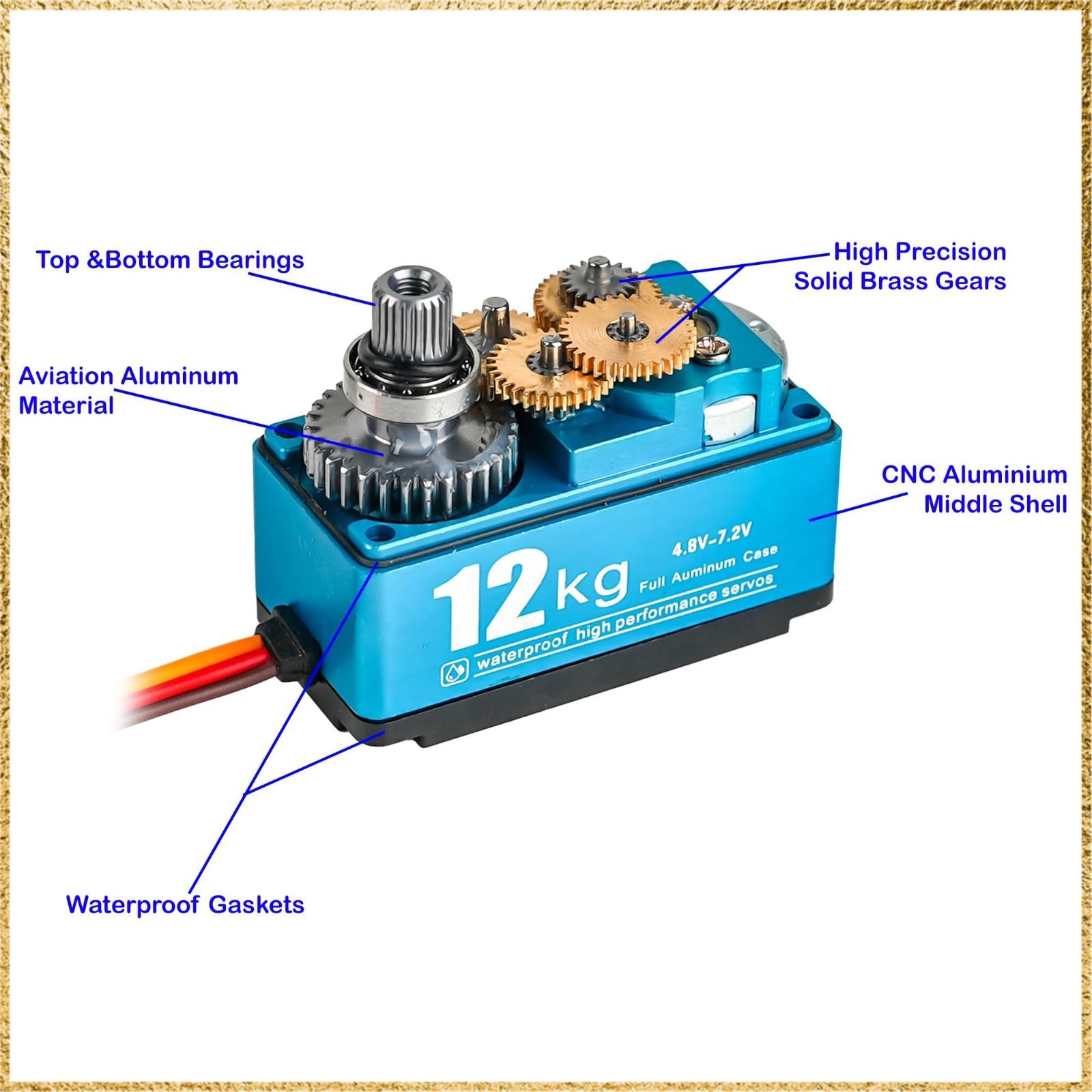 Top &Bottom Bearings

High Precision
Solid Brass Gears

Aviation Aluminum
Material

CNC Aluminium
Middle Shell

4.8V-7.2V

12kg

Full Auminum Case

waterproof high performance servos

Waterproof Gaskets