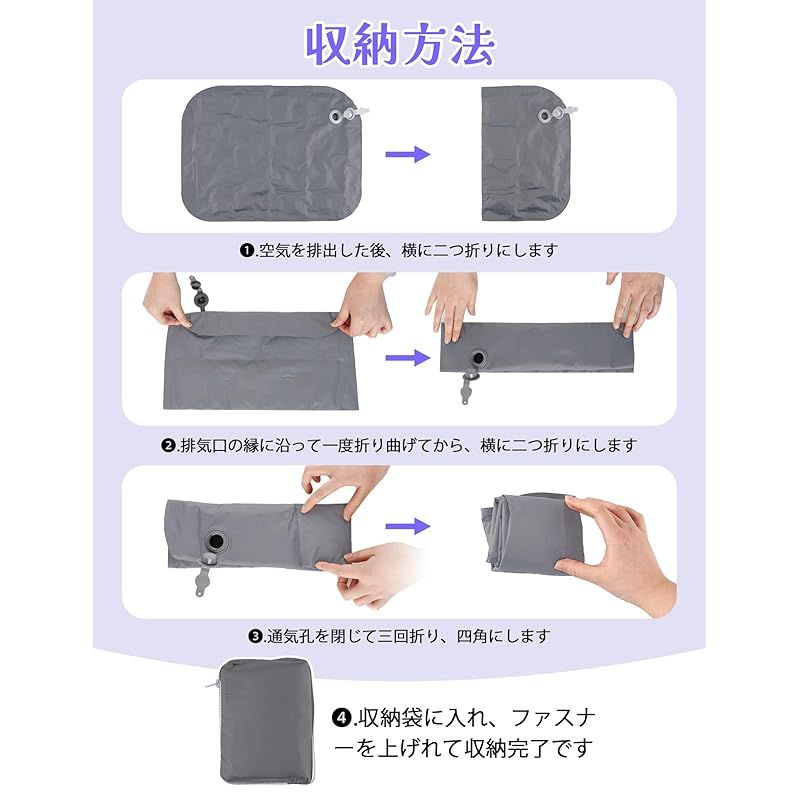 収納方法

❶.空気を排出した後、横に二つ折りにします

❷.排気口の縁に沿って一度折り曲げてから、横に二つ折りにします

❸.通気孔を閉じて三回折り、四角にします

❹.収納袋に入れ、ファスナーを上げれて収納完了です