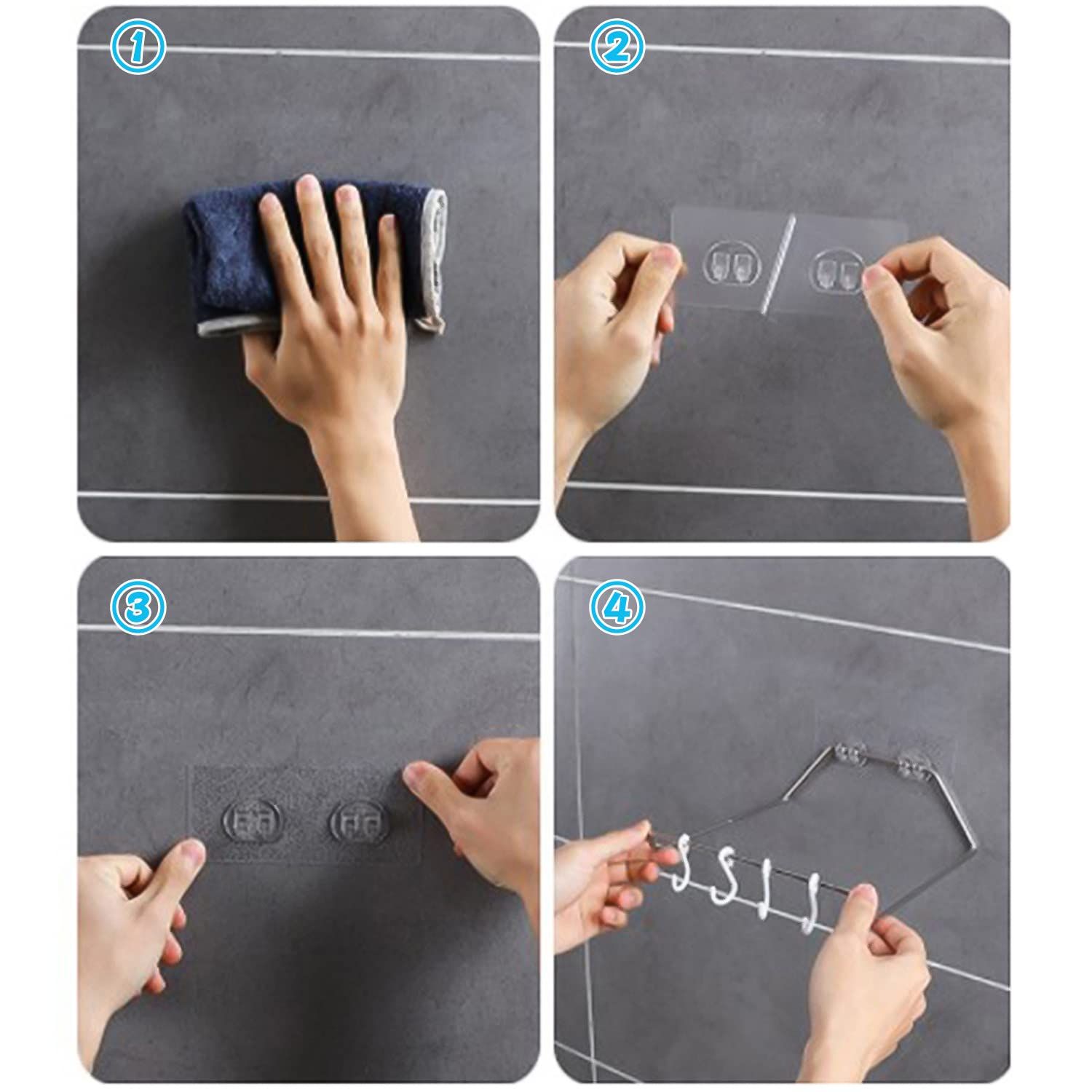 ①
②
③
④