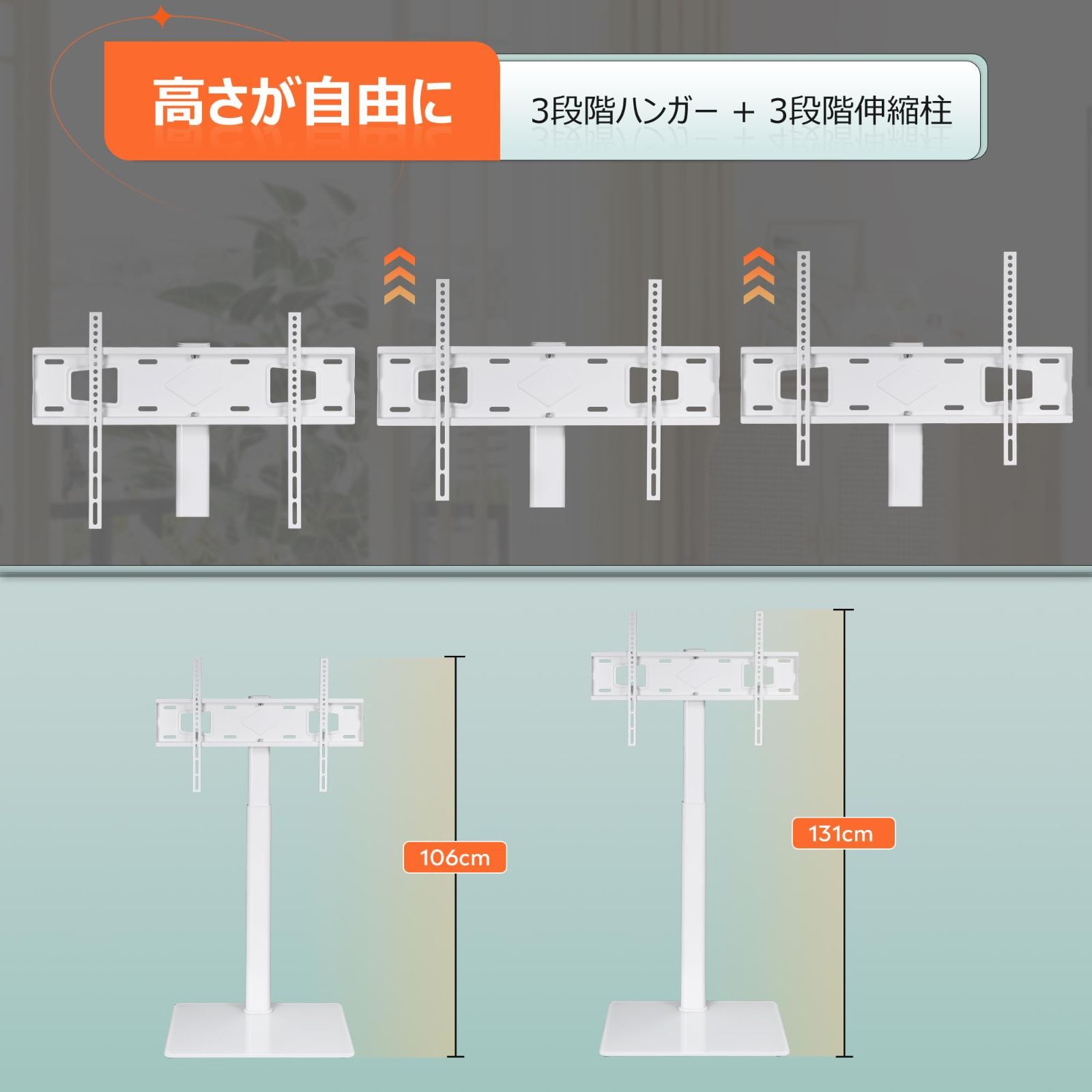 高さが自由に

3段階ハンガー ＋ 3段階伸縮柱

106cm

131cm