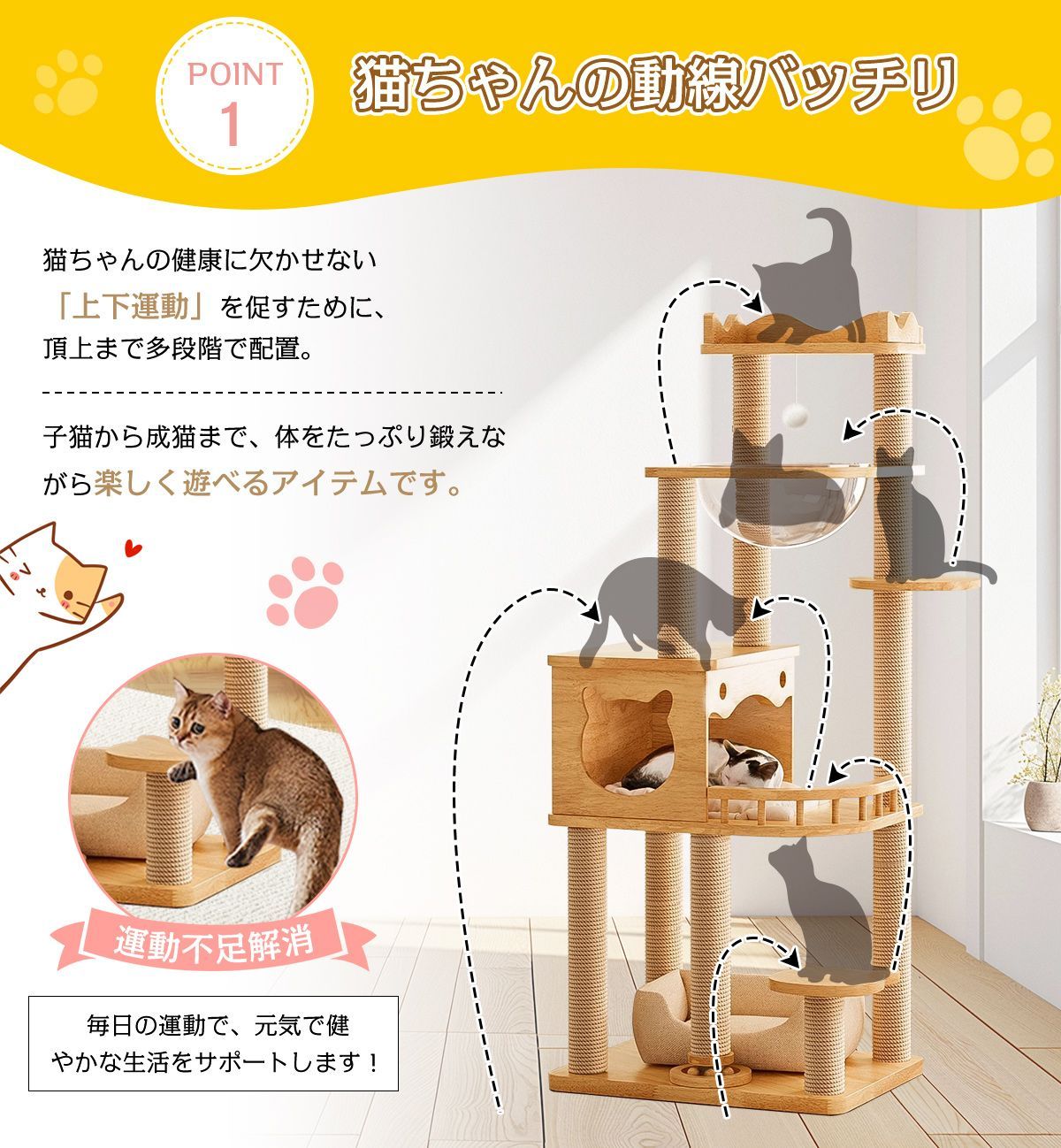 POINT
1

猫ちゃんの動線バッチリ

猫ちゃんの健康に欠かせない「上下運動」を促すために、頂上まで多段階で配置。

子猫から成猫まで、体をたっぷり鍛えながら楽しく遊べるアイテムです。

運動不足解消

毎日の運動で、元気で健やかな生活をサポートします！