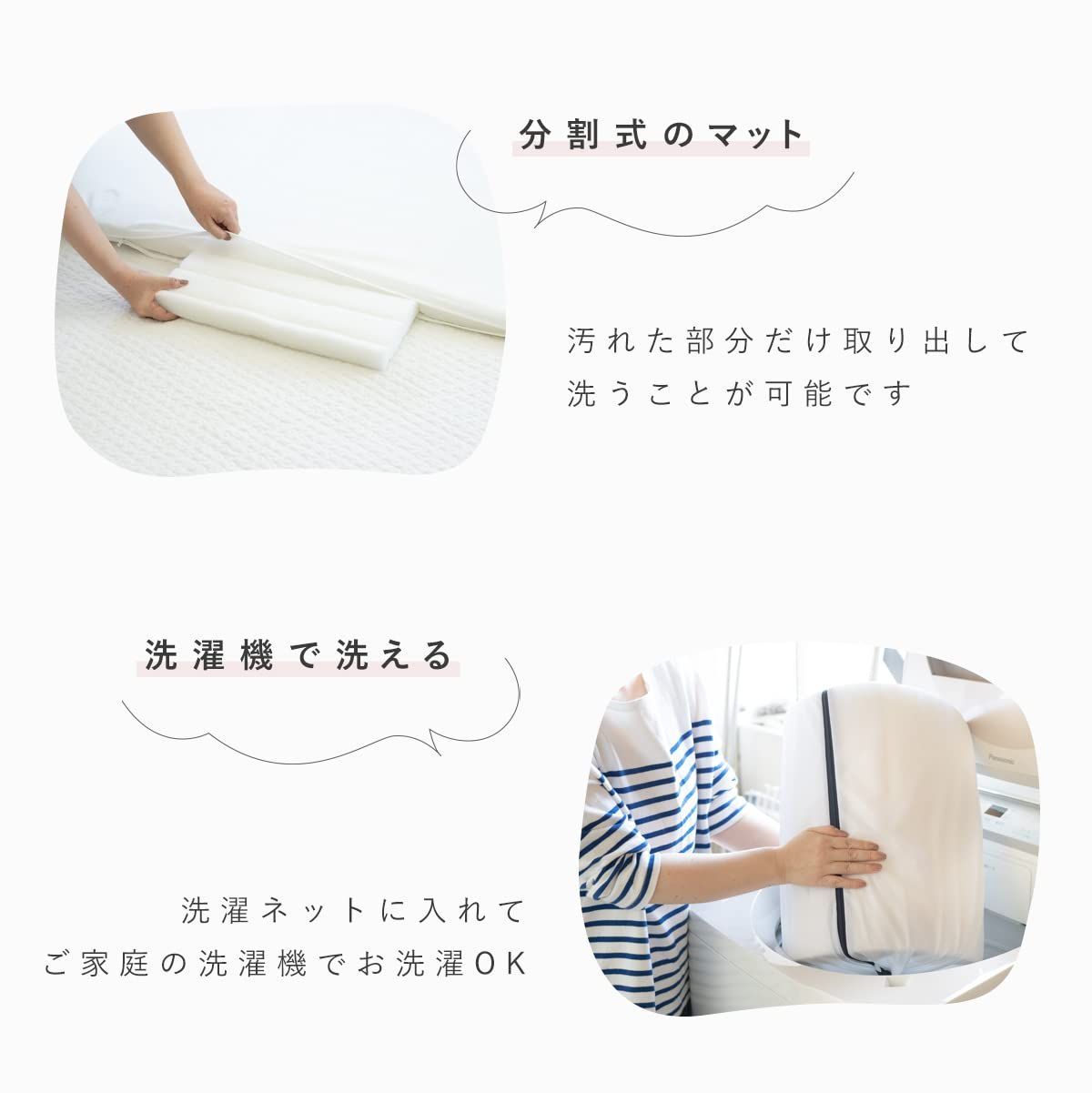 分割式のマット

汚れた部分だけ取り出して
洗うことが可能です

洗濯機で洗える

洗濯ネットに入れて
ご家庭の洗濯機でお洗濯OK

Panasonic