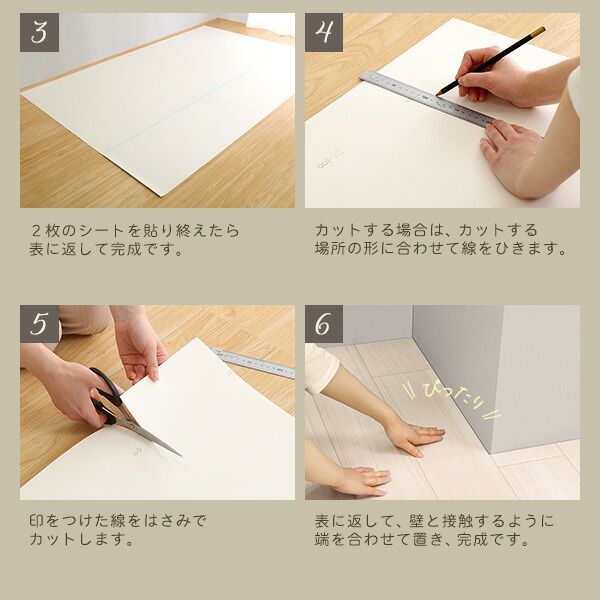 3

２枚のシートを貼り終えたら表に返して完成です。

4

カットする場合は、カットする場所の形に合わせて線をひきます。

5

印をつけた線をはさみでカットします。

6

ぴったり

表に返して、壁と接触するように端を合わせて置き、完成です。