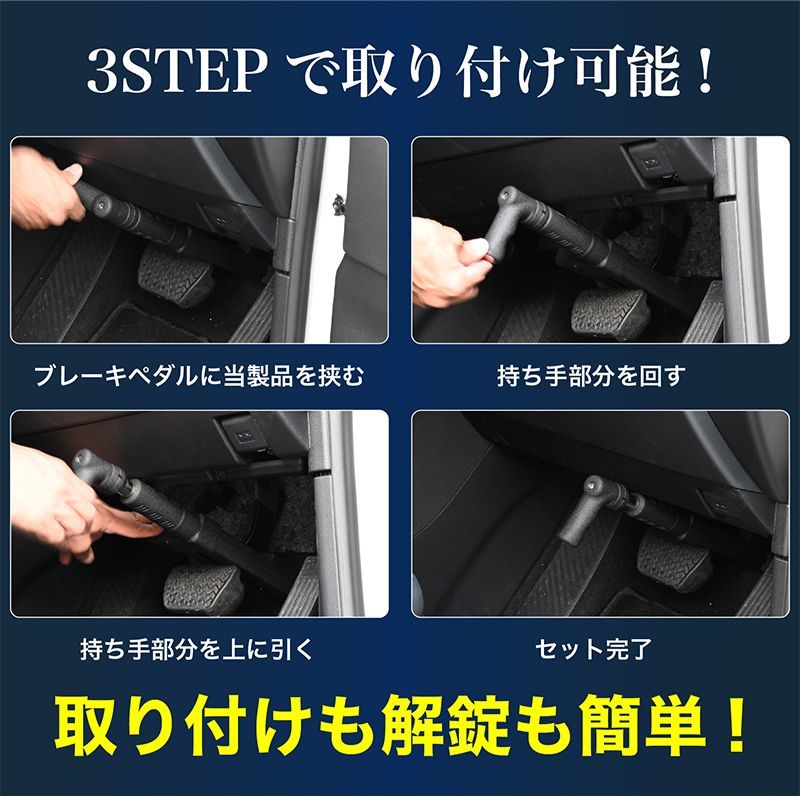 3STEP で取り付け可能！

ブレーキペダルに当製品を挟む

持ち手部分を回す

持ち手部分を上に引く

セット完了

取り付けも解錠も簡単！