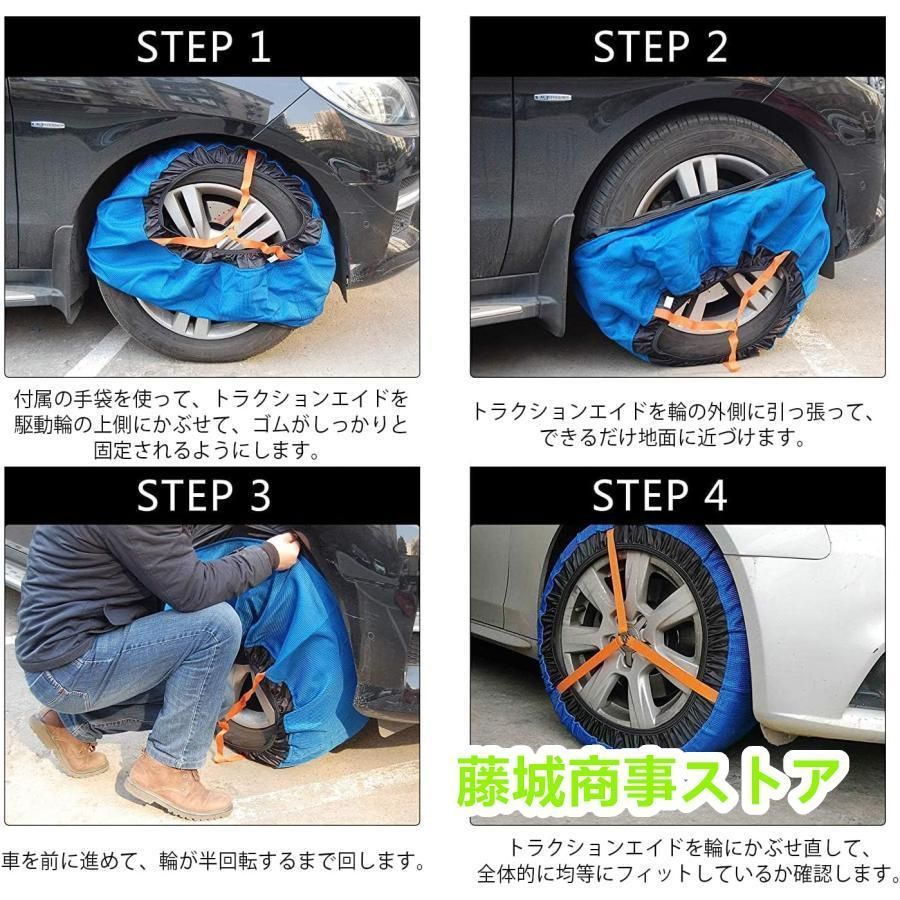 STEP 1

付属の手袋を使って、トラクションエイドを駆動輪の上側にかぶせて、ゴムがしっかりと固定されるようにします。

STEP 2

トラクションエイドを輪の外側に引っ張って、できるだけ地面に近づけます。

STEP 3

車を前に進めて、輪が半回転するまで回します。

STEP 4

藤城商事ストア

トラクションエイドを輪にかぶせ直して、全体的に均等にフィットしているか確認します。