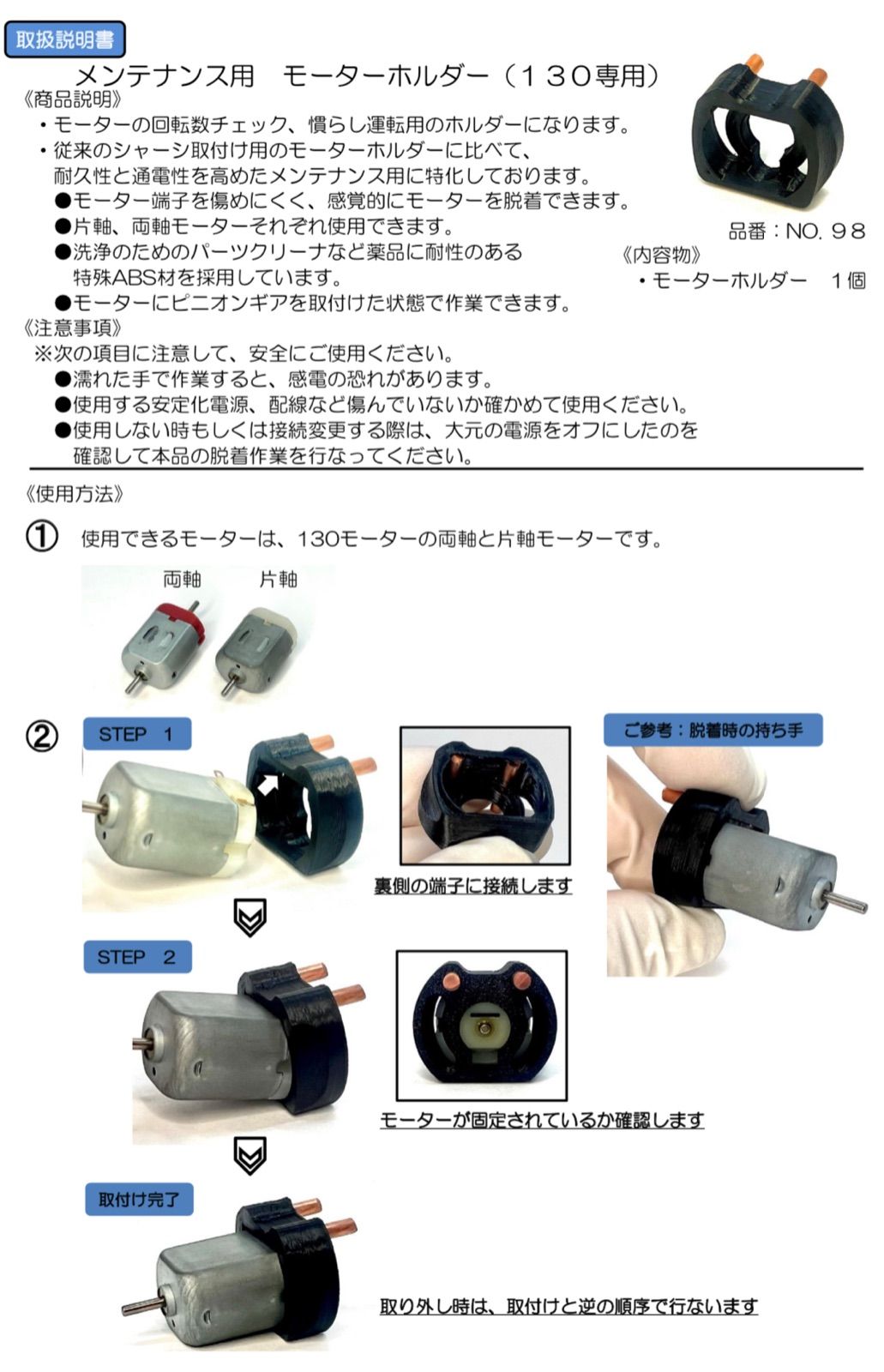 取扱説明書

メンテナンス用　モーターホルダー（１３０専用）

《商品説明》
・モーターの回転数チェック、慣らし運転用のホルダーになります。
・従来のシャーシ取付け用のモーターホルダーに比べて、耐久性と通電性を高めたメンテナンス用に特化しております。
●モーター端子を傷めにくく、感覚的にモーターを脱着できます。
●片軸、両軸モーターそれぞれ使用できます。
●洗浄のためのパーツクリーナなど薬品に耐性のある特殊ABS材を採用しています。
●モーターにピニオンギアを取付けた状態で作業できます。

品番：NO. ９８

《内容物》
・モーターホルダー　１個

《注意事項》
※次の項目に注意して、安全にご使用ください。
●濡れた手で作業すると、感電の恐れがあります。
●使用する安定化電源、配線など傷んでいないか確かめて使用ください。
●使用しない時もしくは接続変更する際は、大元の電源をオフにしたのを確認して本品の脱着作業を行なってください。

《使用方法》

① 使用できるモーターは、130モーターの両軸と片軸モーターです。

両軸　片軸

②
STEP 1

裏側の端子に接続します

ご参考：脱着時の持ち手

STEP 2

モーターが固定されているか確認します

取付け完了

取り外し時は、取付けと逆の順序で行ないます