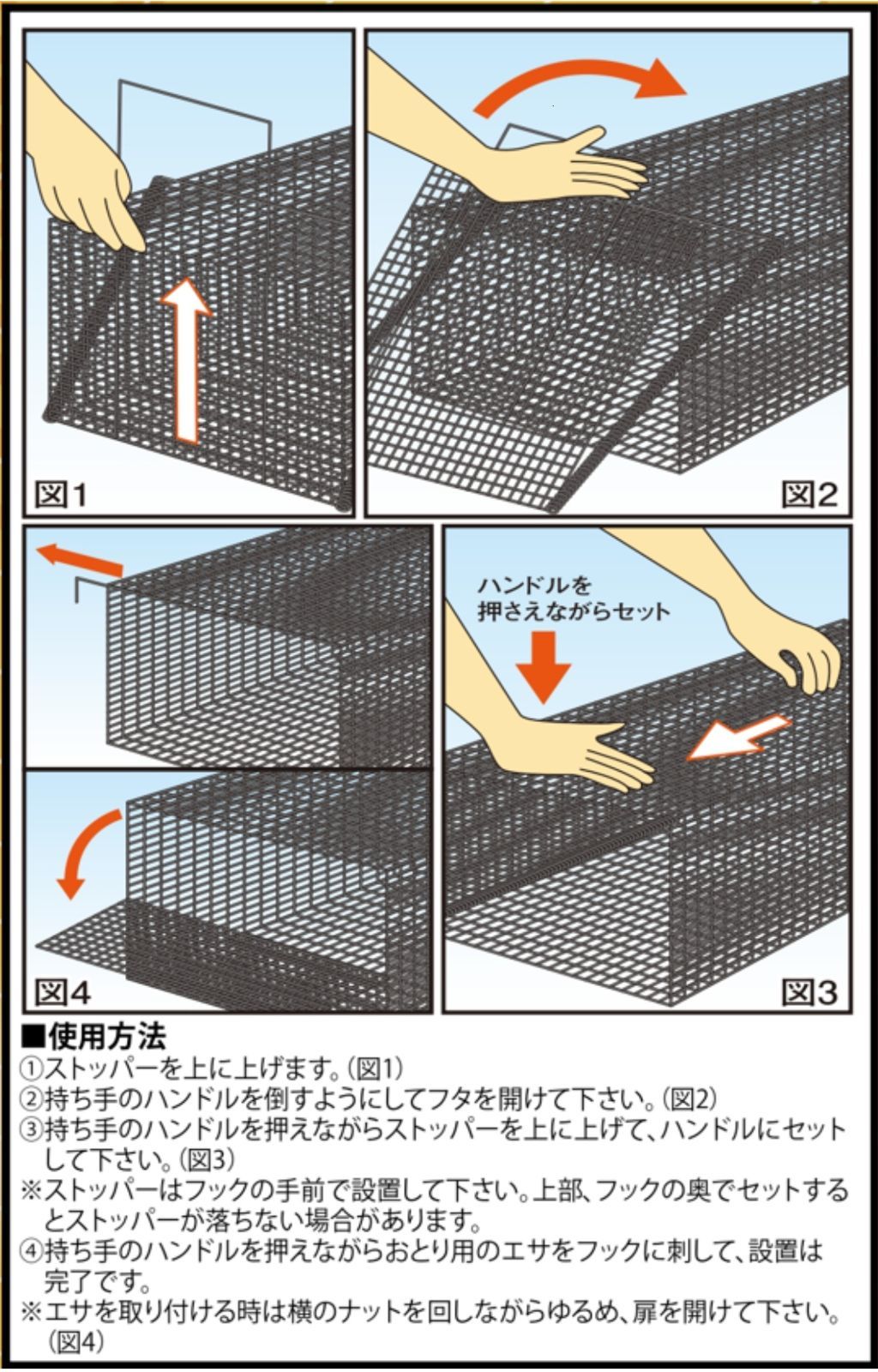 図1

図2

ハンドルを
押さえながらセット

図4

図3

■使用方法
①ストッパーを上に上げます。(図1)
②持ち手のハンドルを倒すようにしてフタを開けて下さい。(図2)
③持ち手のハンドルを押えながらストッパーを上に上げて、ハンドルにセットして下さい。(図3)
※ストッパーはフックの手前で設置して下さい。上部、フックの奥でセットするとストッパーが落ちない場合があります。
④持ち手のハンドルを押えながらおとり用のエサをフックに刺して、設置は完了です。
※エサを取り付ける時は横のナットを回しながらゆるめ、扉を開けて下さい。(図4)