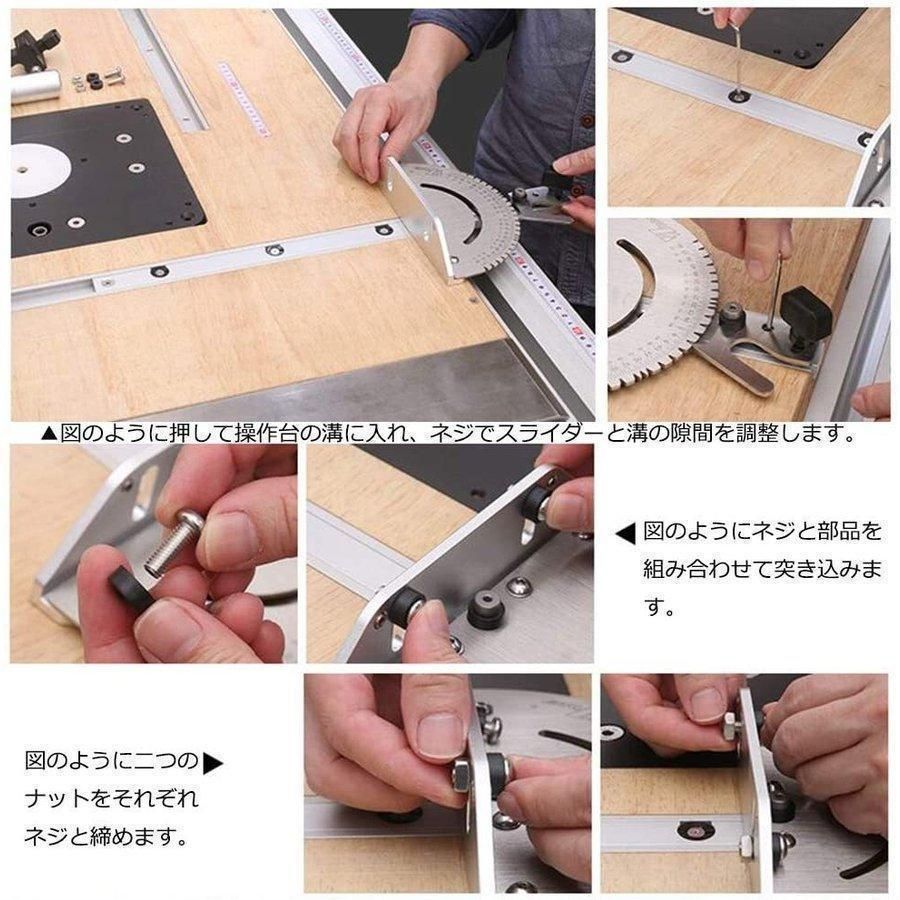 ▲図のように押して操作台の溝に入れ、ネジでスライダーと溝の隙間を調整します。

◀ 図のようにネジと部品を組み合わせて突き込みます。

図のように二つの▶ ナットをそれぞれネジと締めます。