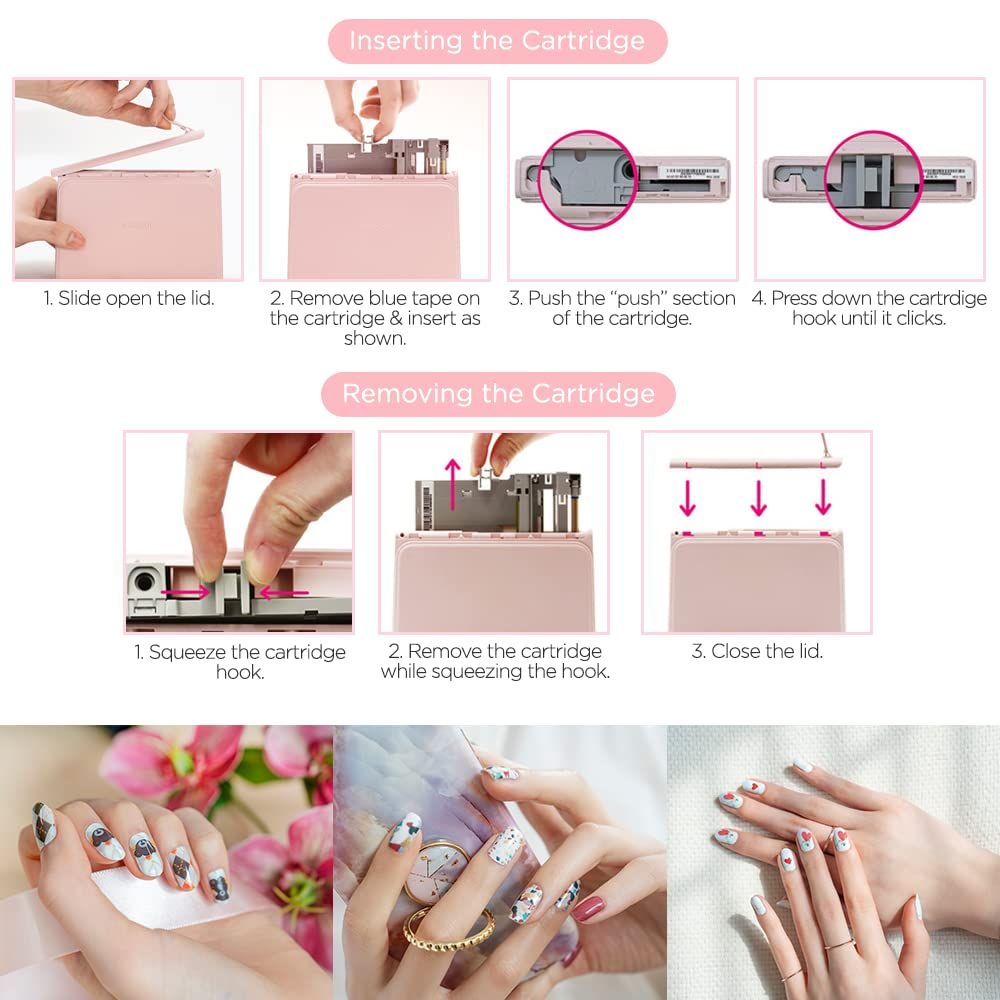 Inserting the Cartridge

1. Slide open the lid.

2. Remove blue tape on the cartridge & insert as shown.

3. Push the "push" section of the cartridge.

4. Press down the cartrdige hook until it clicks.

Removing the Cartridge

1. Squeeze the cartridge hook.

2. Remove the cartridge while squeezing the hook.

3. Close the lid.