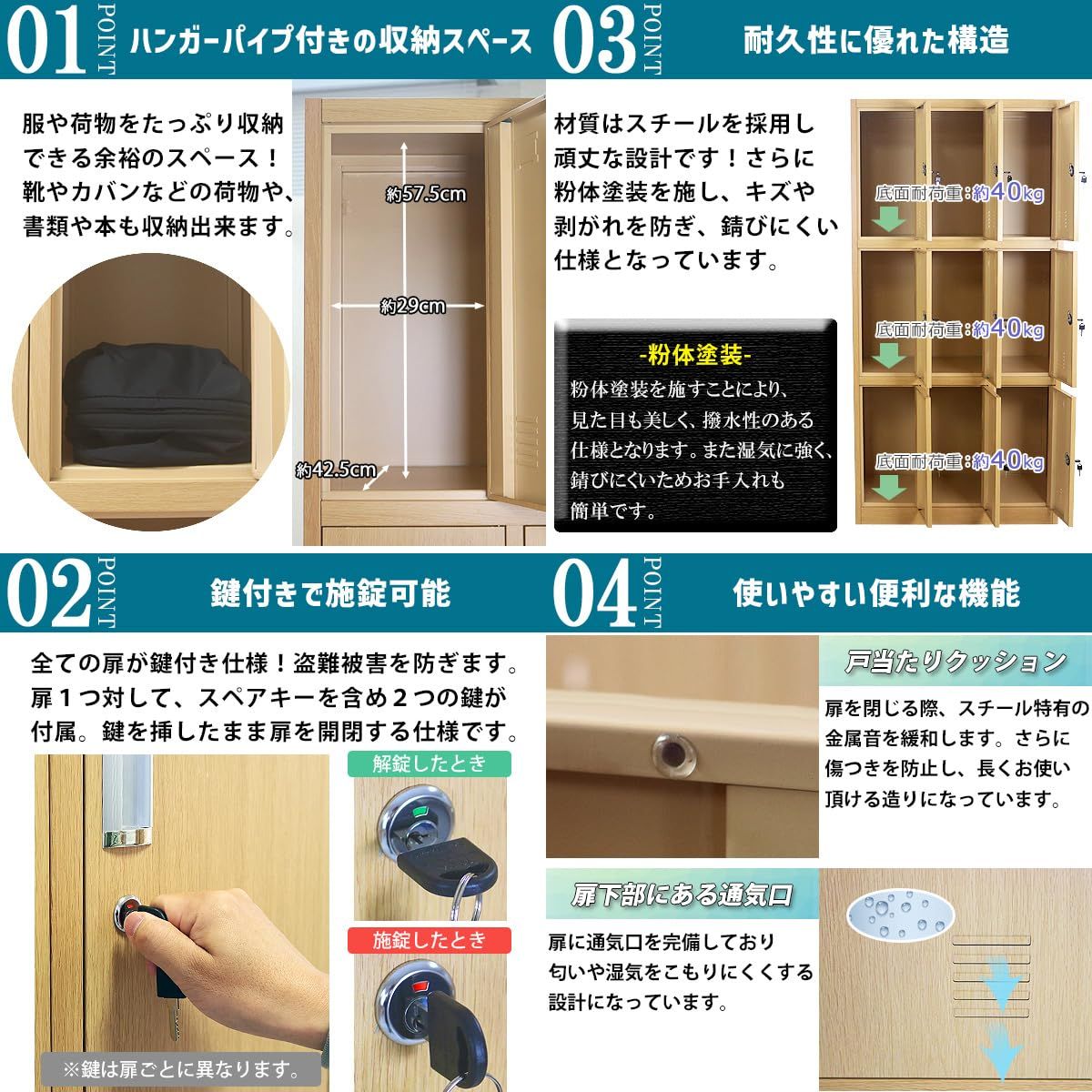 01 POINT ハンガーパイプ付きの収納スペース

服や荷物をたっぷり収納できる余裕のスペース！靴やカバンなどの荷物や、書類や本も収納出来ます。

約57.5cm

約29cm

約42.5cm

03 POINT 耐久性に優れた構造

材質はスチールを採用し頑丈な設計です！さらに粉体塗装を施し、キズや剥がれを防ぎ、錆びにくい仕様となっています。

-粉体塗装-

粉体塗装を施すことにより、見た目も美しく、撥水性のある仕様となります。また湿気に強く、錆びにくいためお手入れも簡単です。

底面耐荷重：約40kg

底面耐荷重：約40kg

底面耐荷重：約40kg

02 POINT 鍵付きで施錠可能

全ての扉が鍵付き仕様！盗難被害を防ぎます。扉１つ対して、スペアキーを含め２つの鍵が付属。鍵を挿したまま扉を開閉する仕様です。

解錠したとき

施錠したとき

※鍵は扉ごとに異なります。

04 POINT 使いやすい便利な機能

戸当たりクッション

扉を閉じる際、スチール特有の金属音を緩和します。さらに傷つきを防止し、長くお使い頂ける造りになっています。

扉下部にある通気口

扉に通気口を完備しており匂いや湿気をこもりにくくする設計になっています。