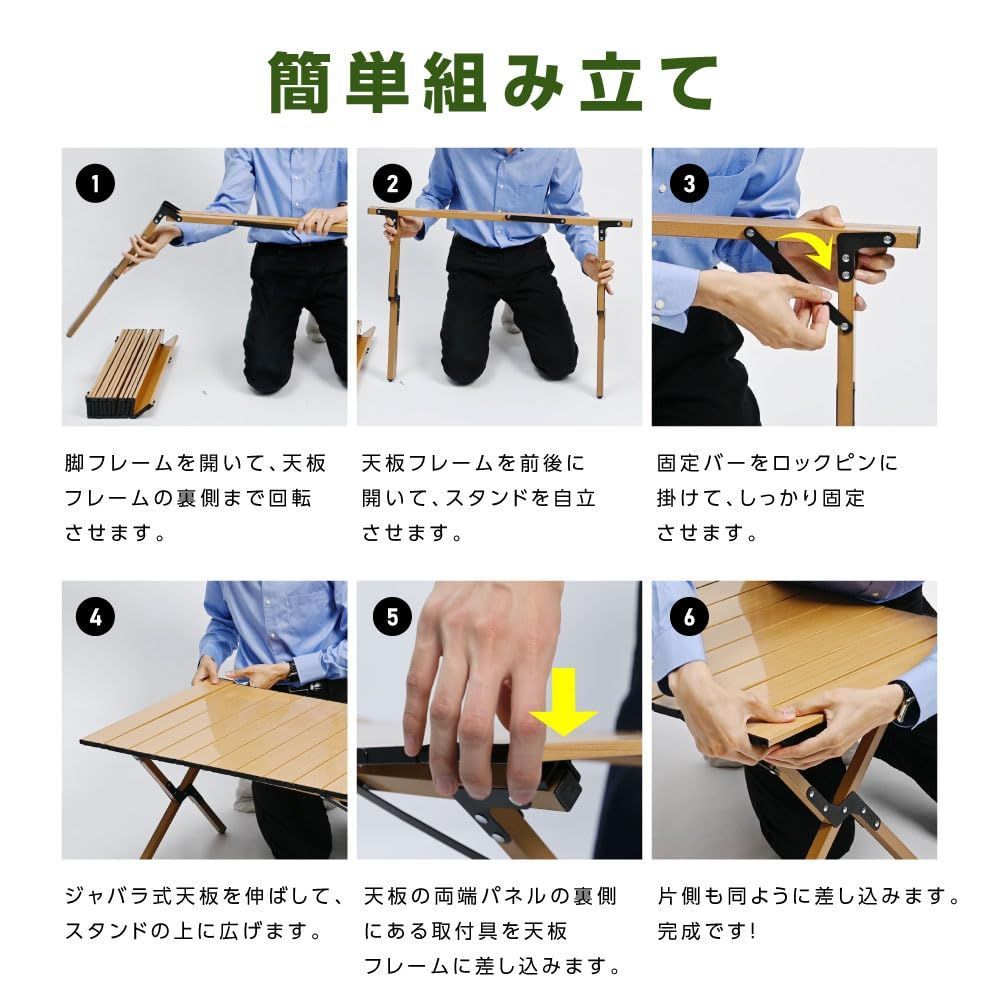 簡単組み立て

1

脚フレームを開いて、天板フレームの裏側まで回転させます。

2

天板フレームを前後に開いて、スタンドを自立させます。

3

固定バーをロックピンに掛けて、しっかり固定させます。

4

ジャバラ式天板を伸ばして、スタンドの上に広げます。

5

天板の両端パネルの裏側にある取付具を天板フレームに差し込みます。

6

片側も同ように差し込みます。完成です!