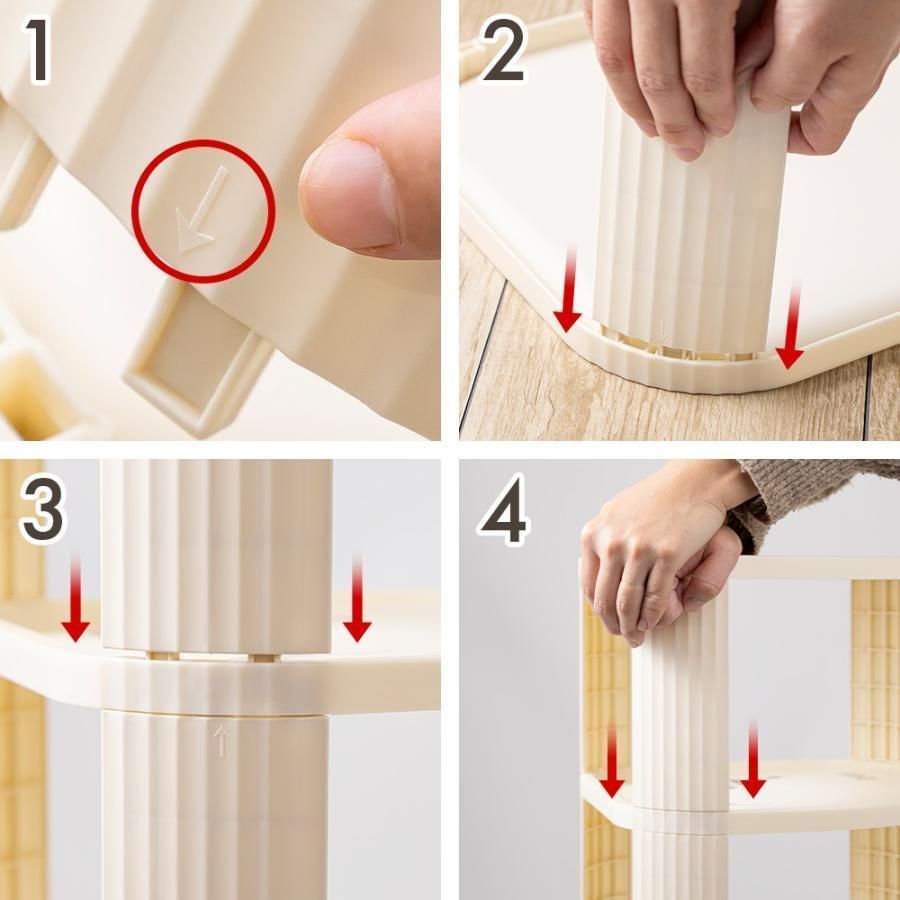 1

2

3

4