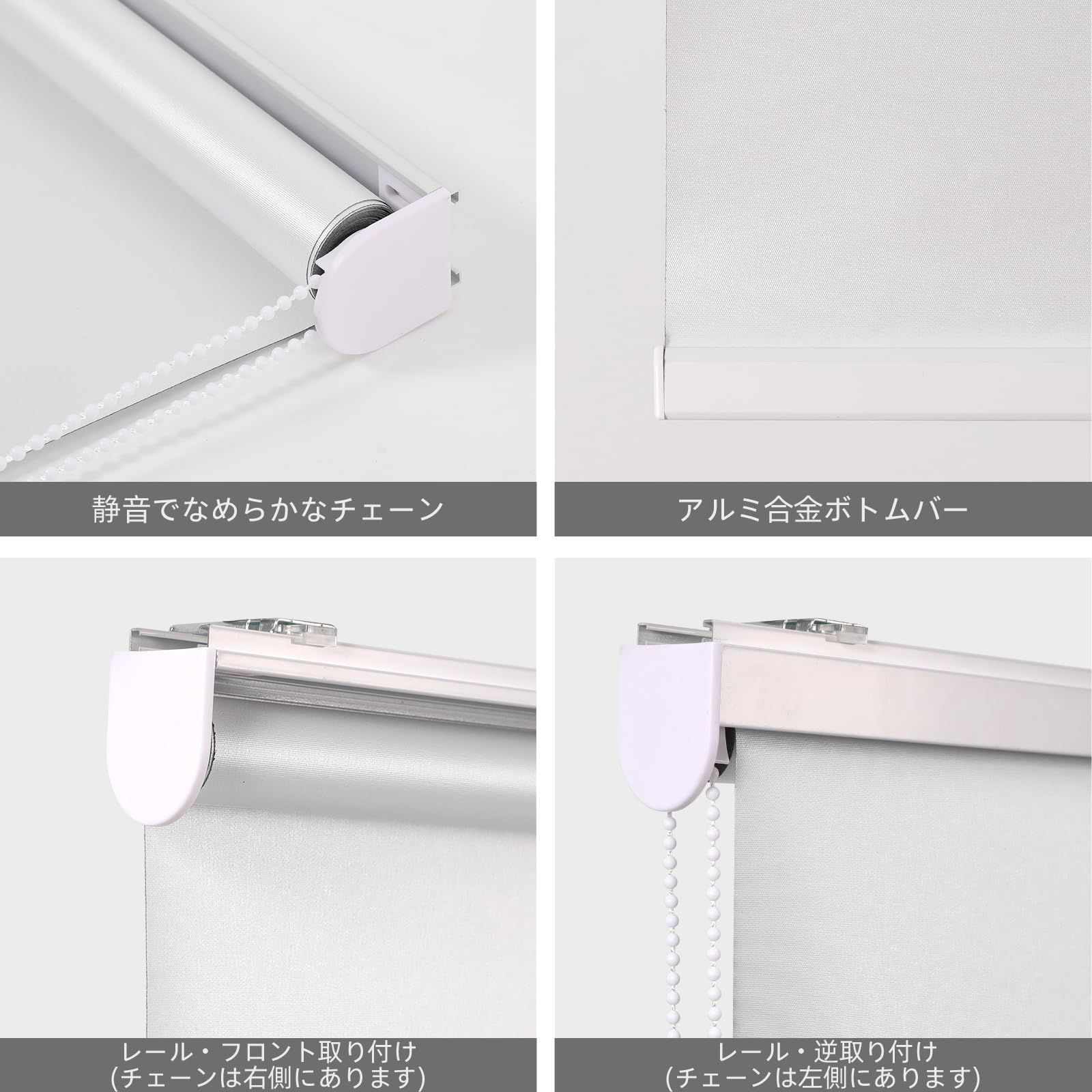 静音でなめらかなチェーン

アルミ合金ボトムバー

レール・フロント取り付け
(チェーンは右側にあります)

レール・逆取り付け
(チェーンは左側にあります)