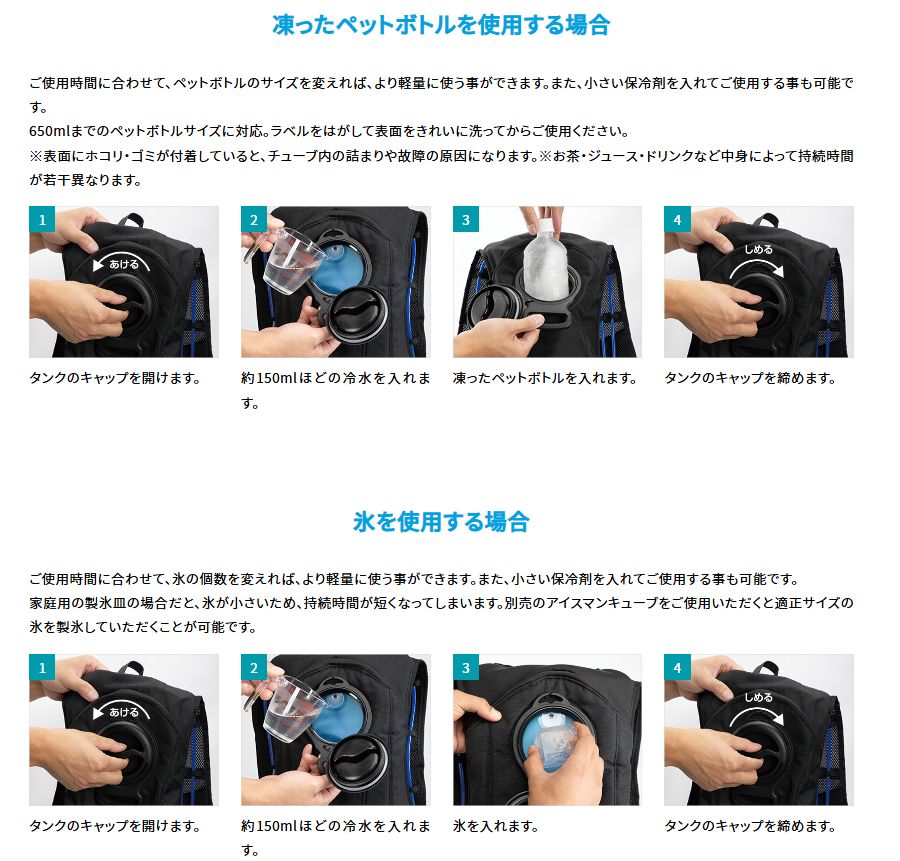 凍ったペットボトルを使用する場合

ご使用時間に合わせて、ペットボトルのサイズを変えれば、より軽量に使う事ができます。また、小さい保冷剤を入れてご使用する事も可能です。
650mlまでのペットボトルサイズに対応。ラベルをはがして表面をきれいに洗ってからご使用ください。
※表面にホコリ・ゴミが付着していると、チューブ内の詰まりや故障の原因になります。※お茶・ジュース・ドリンクなど中身によって持続時間が若干異なります。

1
あける
タンクのキャップを開けます。

2
約150mlほどの冷水を入れます。

3
凍ったペットボトルを入れます。

4
しめる
タンクのキャップを締めます。

氷を使用する場合

ご使用時間に合わせて、氷の個数を変えれば、より軽量に使う事ができます。また、小さい保冷剤を入れてご使用する事も可能です。
家庭用の製氷皿の場合だと、氷が小さいため、持続時間が短くなってしまいます。別売のアイスマンキューブをご使用いただくと適正サイズの氷を製氷していただくことが可能です。

1
あける
タンクのキャップを開けます。

2
約150mlほどの冷水を入れます。

3
氷を入れます。

4
しめる
タンクのキャップを締めます。