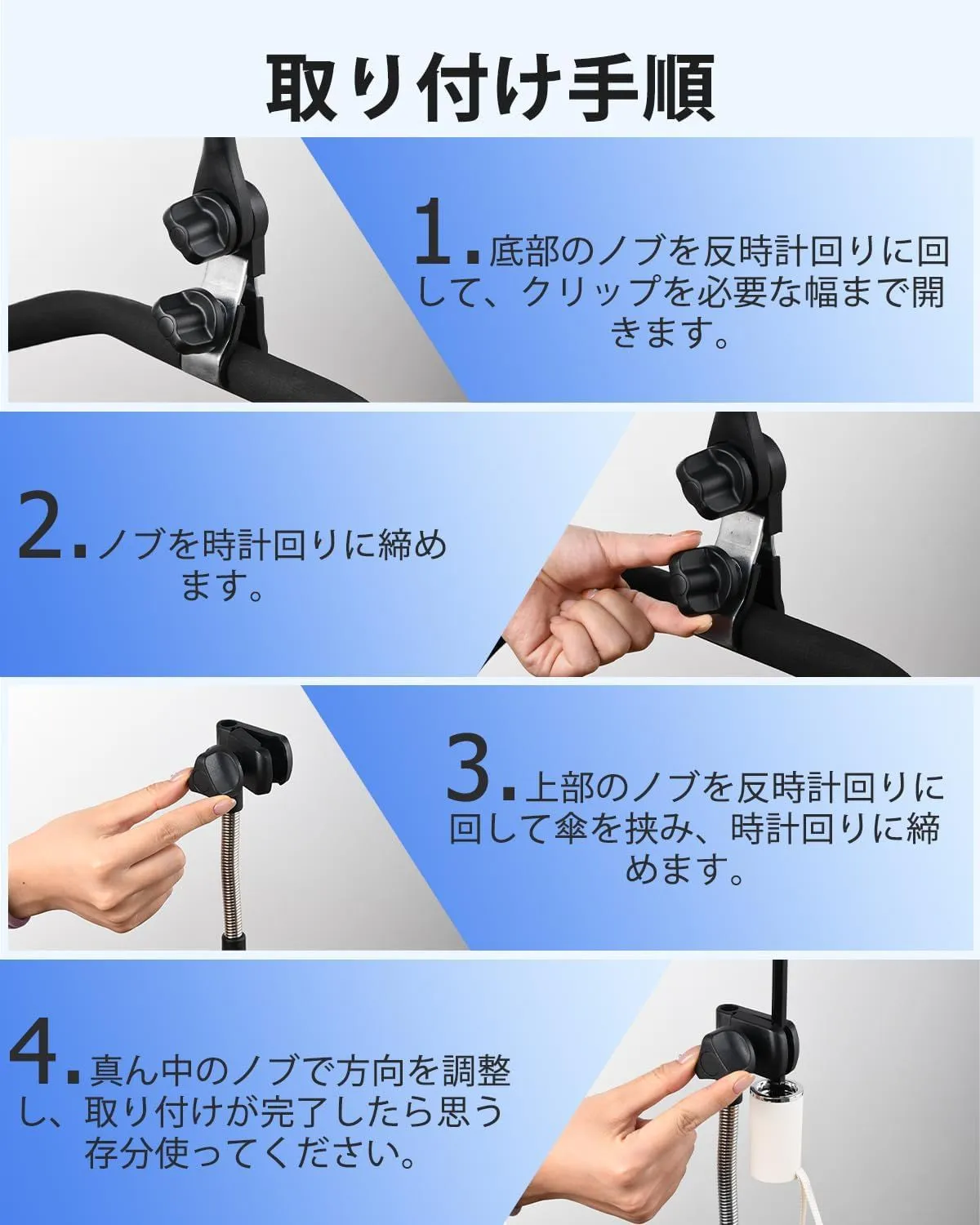 取り付け手順

1. 底部のノブを反時計回りに回して、クリップを必要な幅まで開きます。

2. ノブを時計回りに締めます。

3. 上部のノブを反時計回りに回して傘を挟み、時計回りに締めます。

4. 真ん中のノブで方向を調整し、取り付けが完了したら思う存分使ってください。