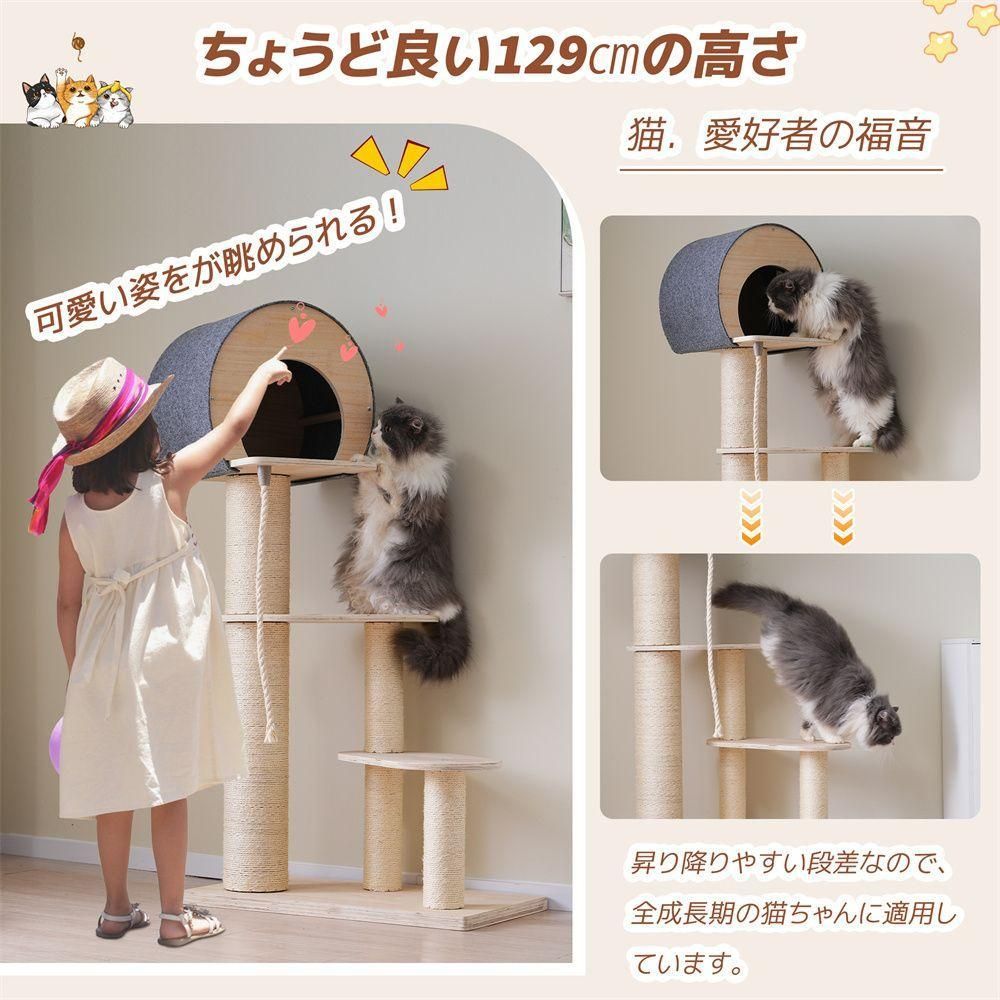 ちょうど良い129cmの高さ

猫．愛好者の福音

可愛い姿をが眺められる！

昇り降りやすい段差なので、全成長期の猫ちゃんに適用しています。