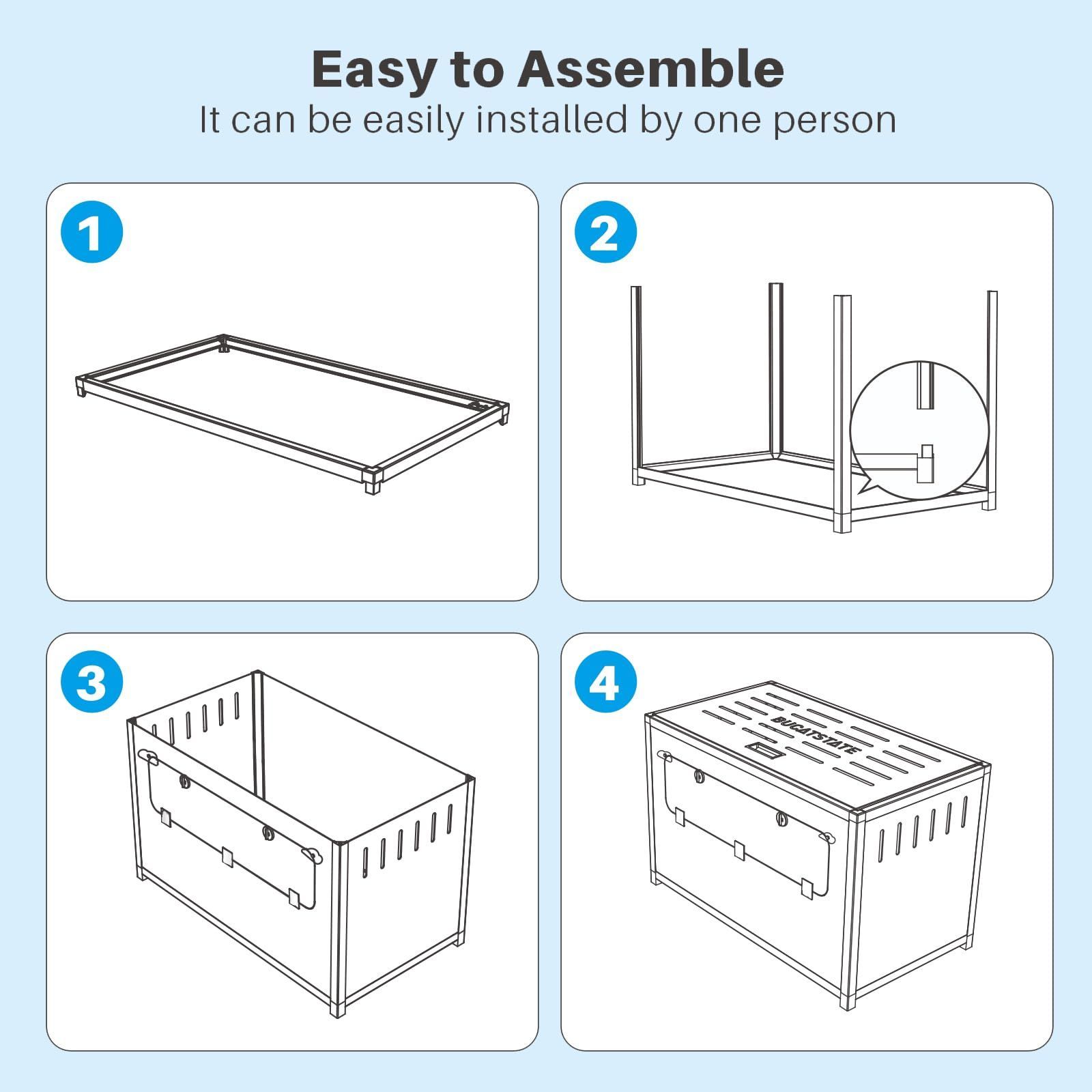 Easy to Assemble
It can be easily installed by one person

1

2

3

4

BUCATSTATE