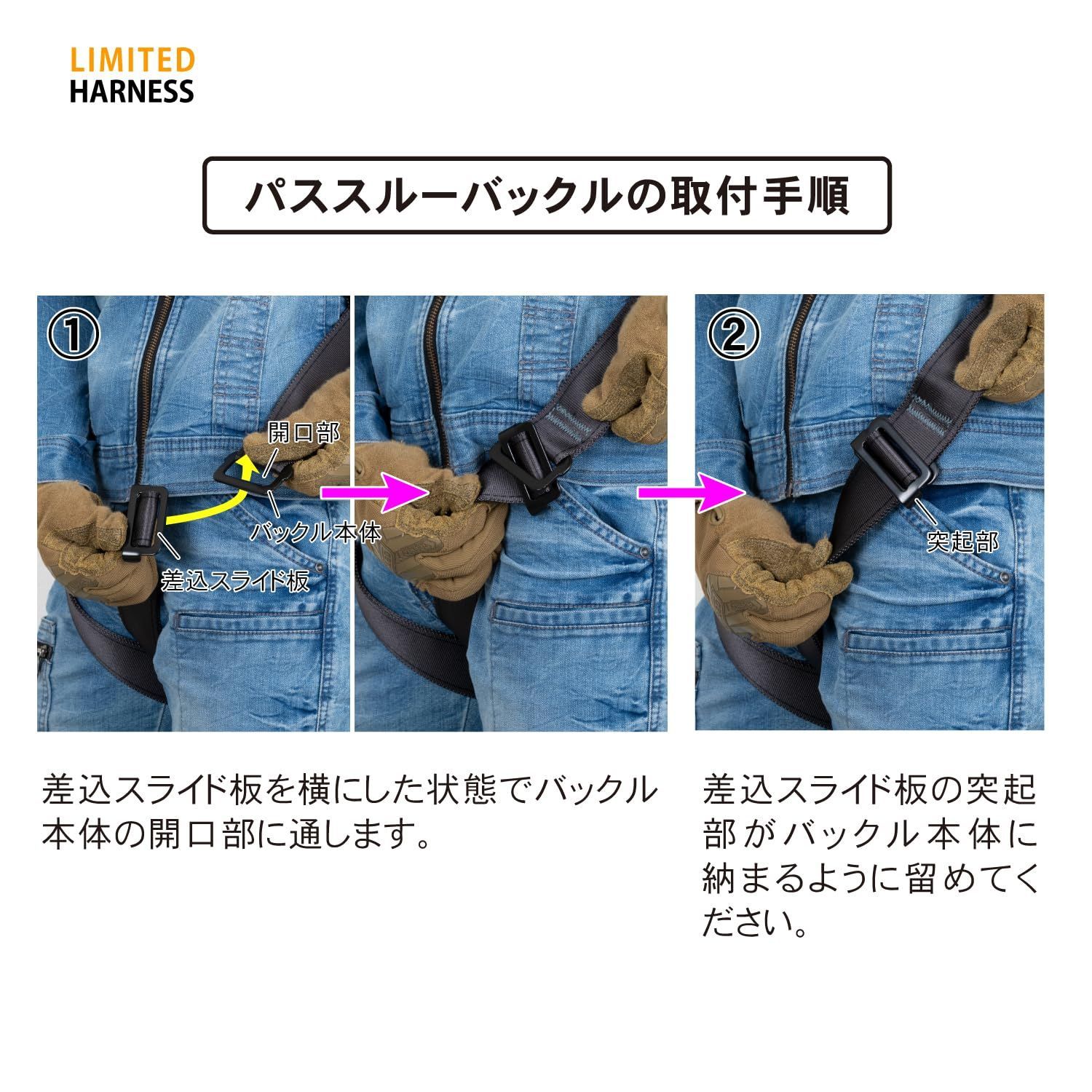 LIMITED
HARNESS

パススルーバックルの取付手順

①

開口部

バックル本体

差込スライド板

②

突起部

差込スライド板を横にした状態でバックル本体の開口部に通します。

差込スライド板の突起部がバックル本体に納まるように留めてください。