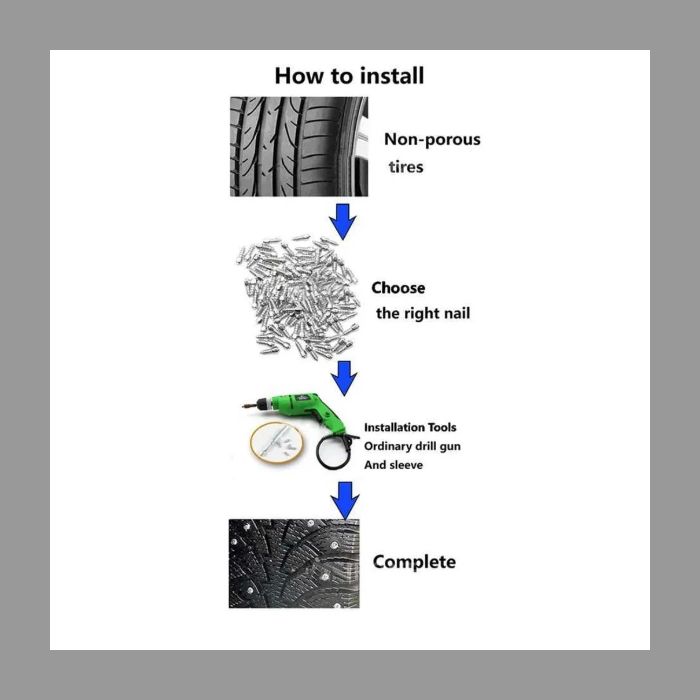 How to install

Non-porous tires

Choose the right nail

Installation Tools
Ordinary drill gun
And sleeve

Complete