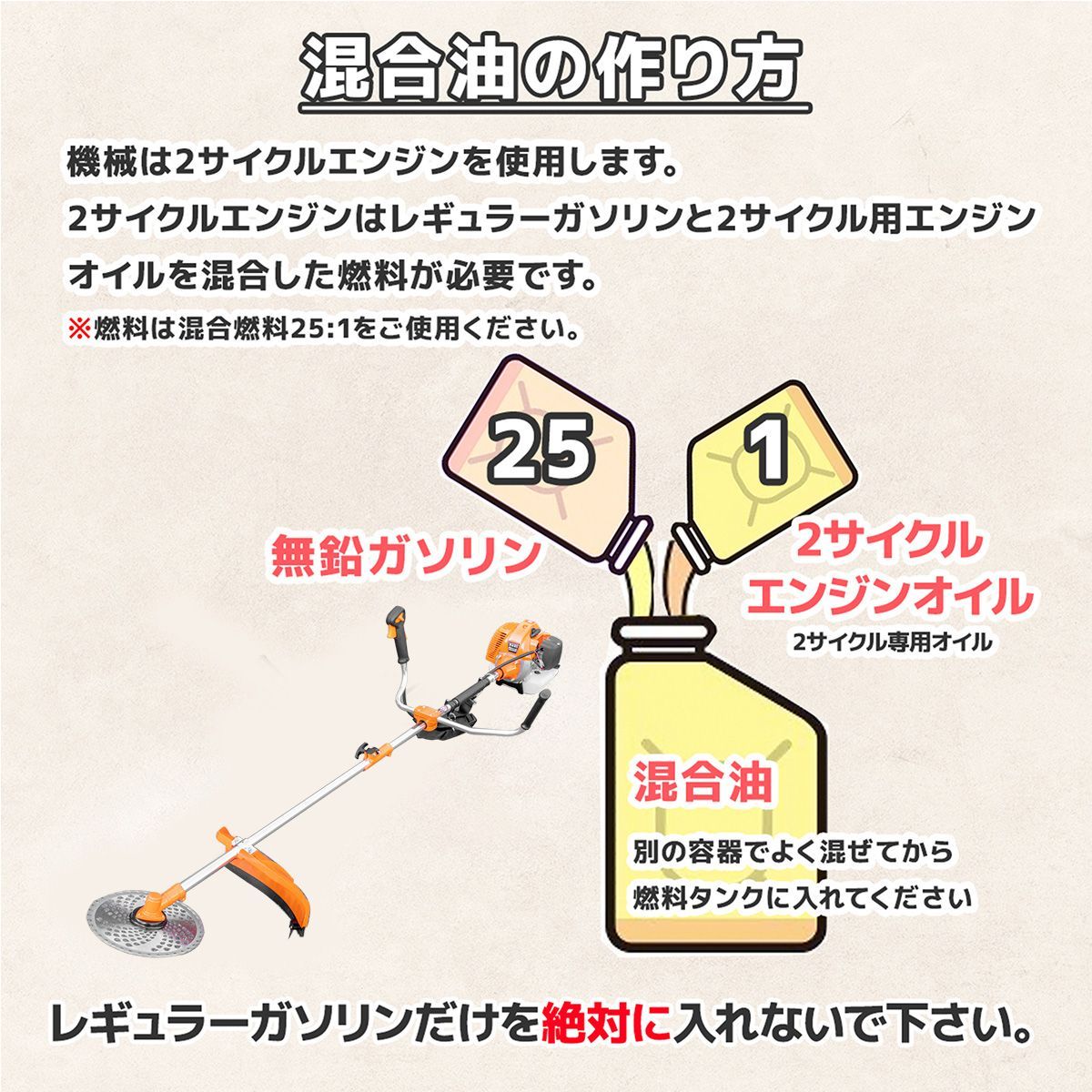 混合油の作り方

機械は2サイクルエンジンを使用します。
2サイクルエンジンはレギュラーガソリンと2サイクル用エンジンオイルを混合した燃料が必要です。
※燃料は混合燃料25:1をご使用ください。

25

1

無鉛ガソリン

2サイクル
エンジンオイル
2サイクル専用オイル

混合油
別の容器でよく混ぜてから
燃料タンクに入れてください

レギュラーガソリンだけを絶対に入れないで下さい。