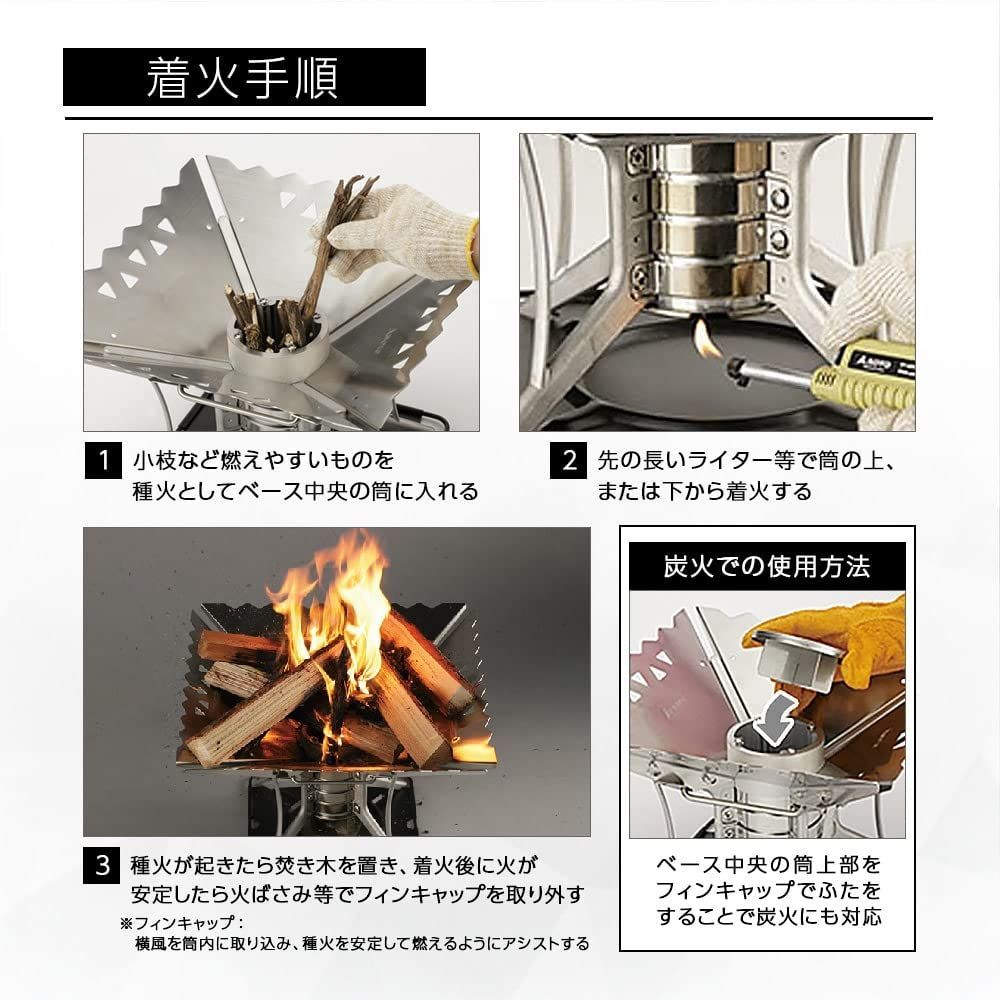 着火手順

1 小枝など燃えやすいものを種火としてベース中央の筒に入れる

2 先の長いライター等で筒の上、または下から着火する

3 種火が起きたら焚き木を置き、着火後に火が安定したら火ばさみ等でフィンキャップを取り外す

※フィンキャップ：
横風を筒内に取り込み、種火を安定して燃えるようにアシストする

炭火での使用方法

ベース中央の筒上部をフィンキャップでふたをすることで炭火にも対応