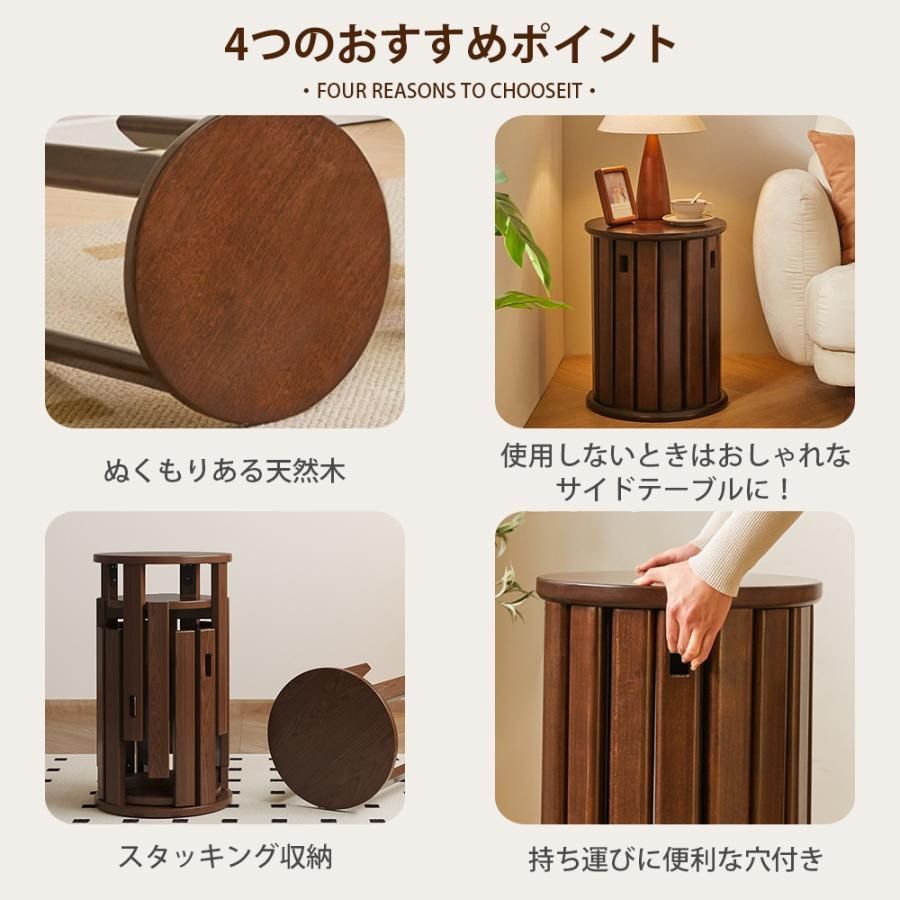 4つのおすすめポイント

• FOUR REASONS TO CHOOSEIT •

ぬくもりある天然木

使用しないときはおしゃれなサイドテーブルに！

スタッキング収納

持ち運びに便利な穴付き