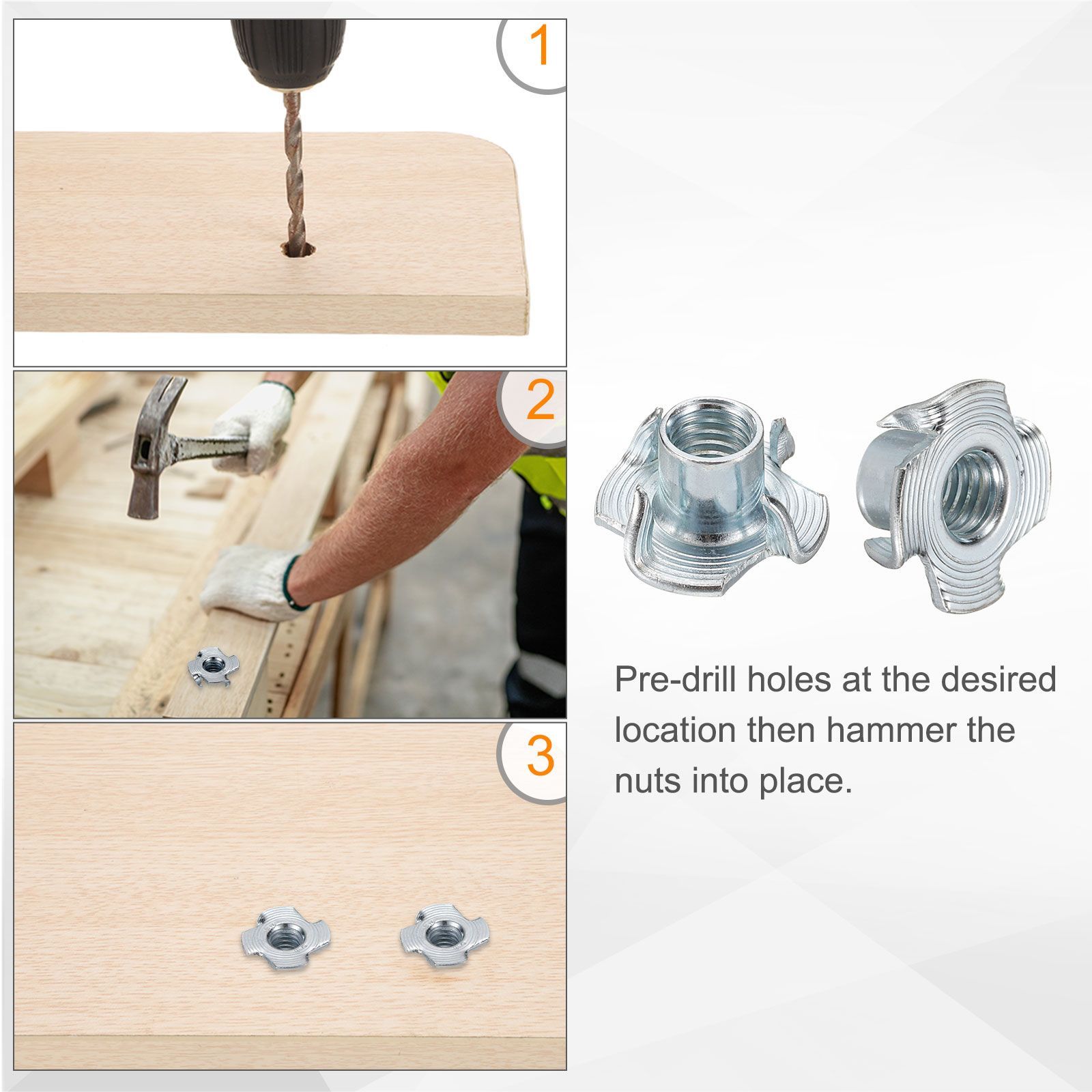 1

2

3

Pre-drill holes at the desired location then hammer the nuts into place.