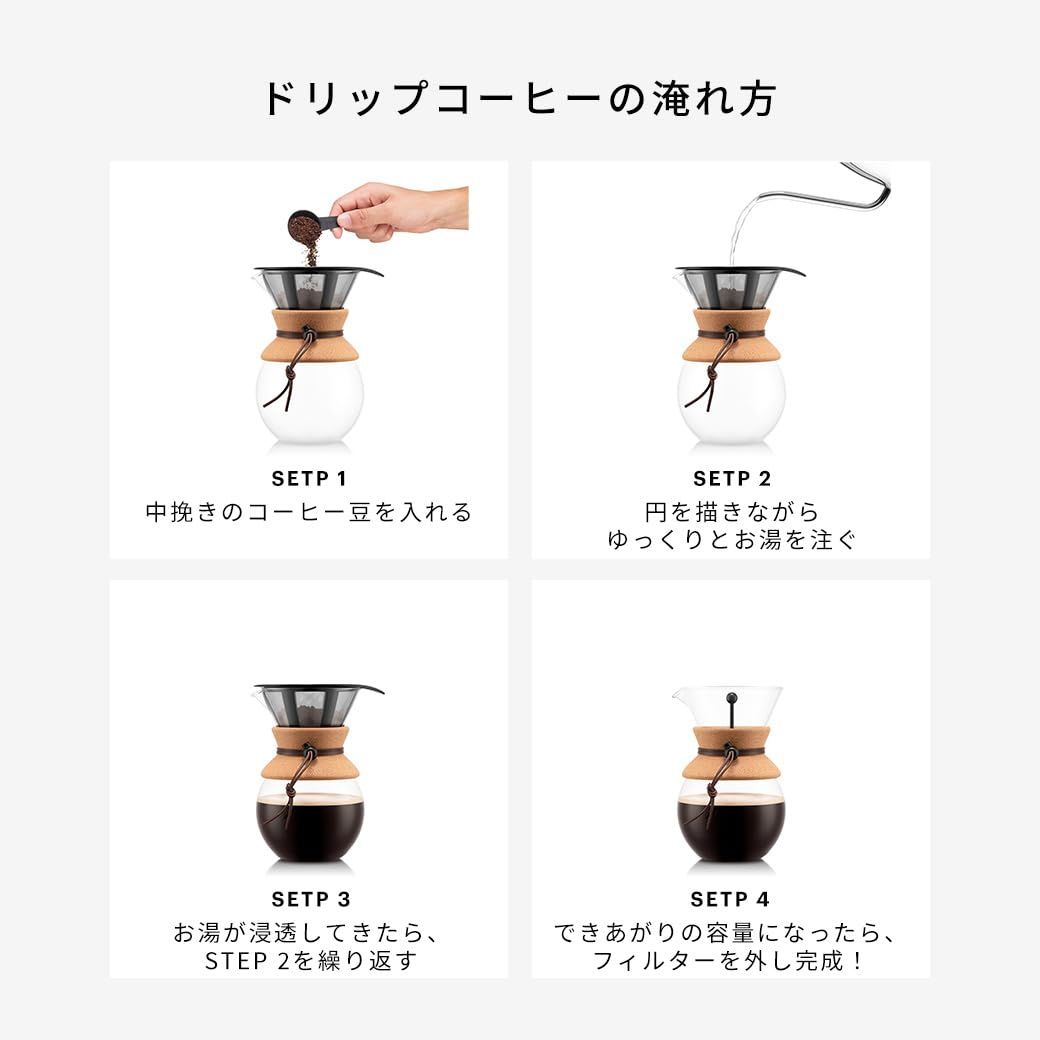 ドリップコーヒーの淹れ方

SETP 1
中挽きのコーヒー豆を入れる

SETP 2
円を描きながら
ゆっくりとお湯を注ぐ

SETP 3
お湯が浸透してきたら、
STEP 2を繰り返す

SETP 4
できあがりの容量になったら、
フィルターを外し完成！