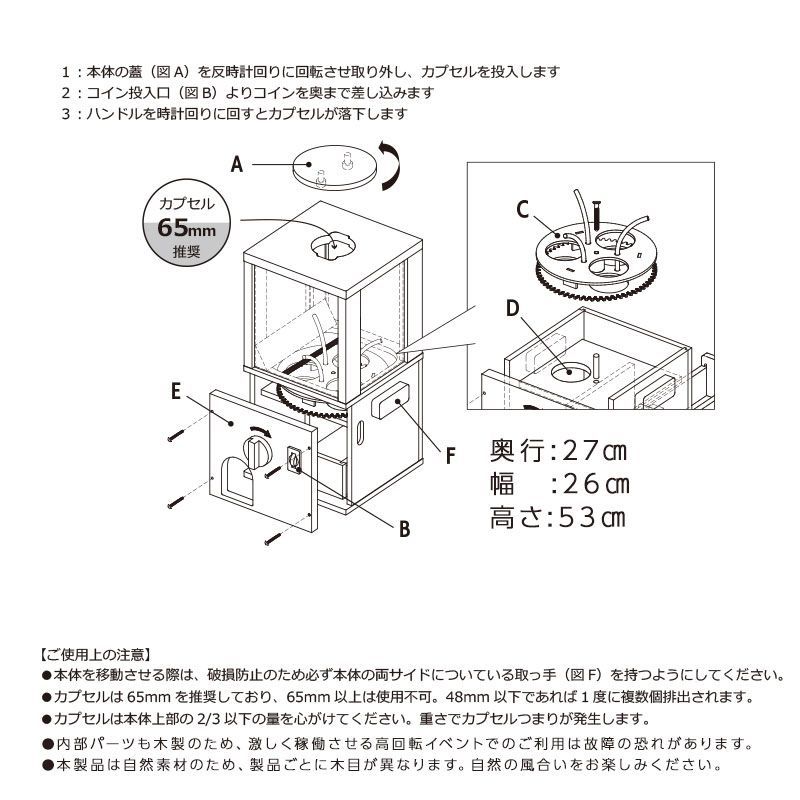 1：本体の蓋（図 A）を反時計回りに回転させ取り外し、カプセルを投入します
2：コイン投入口（図 B）よりコインを奥まで差し込みます
3：ハンドルを時計回りに回すとカプセルが落下します

A

カプセル
65mm
推奨

C

D

E

F

B

奥行:27㎝
幅　:26㎝
高さ:53㎝

【ご使用上の注意】
●本体を移動させる際は、破損防止のため必ず本体の両サイドについている取っ手（図 F）を持つようにしてください。
●カプセルは 65mm を推奨しており、65mm 以上は使用不可。48mm 以下であれば 1 度に複数個排出されます。
●カプセルは本体上部の 2/3 以下の量を心がけてください。重さでカプセルつまりが発生します。
●内部パーツも木製のため、激しく稼働させる高回転イベントでのご利用は故障の恐れがあります。
●本製品は自然素材のため、製品ごとに木目が異なります。自然の風合いをお楽しみください。