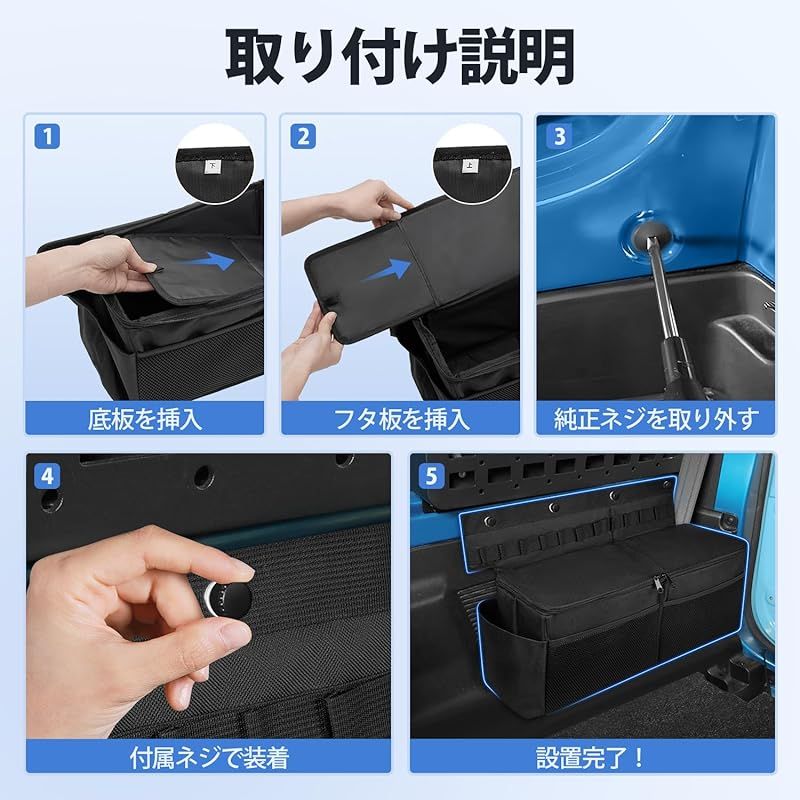 取り付け説明

1
下
底板を挿入

2
上
フタ板を挿入

3
純正ネジを取り外す

4
付属ネジで装着

5
設置完了！